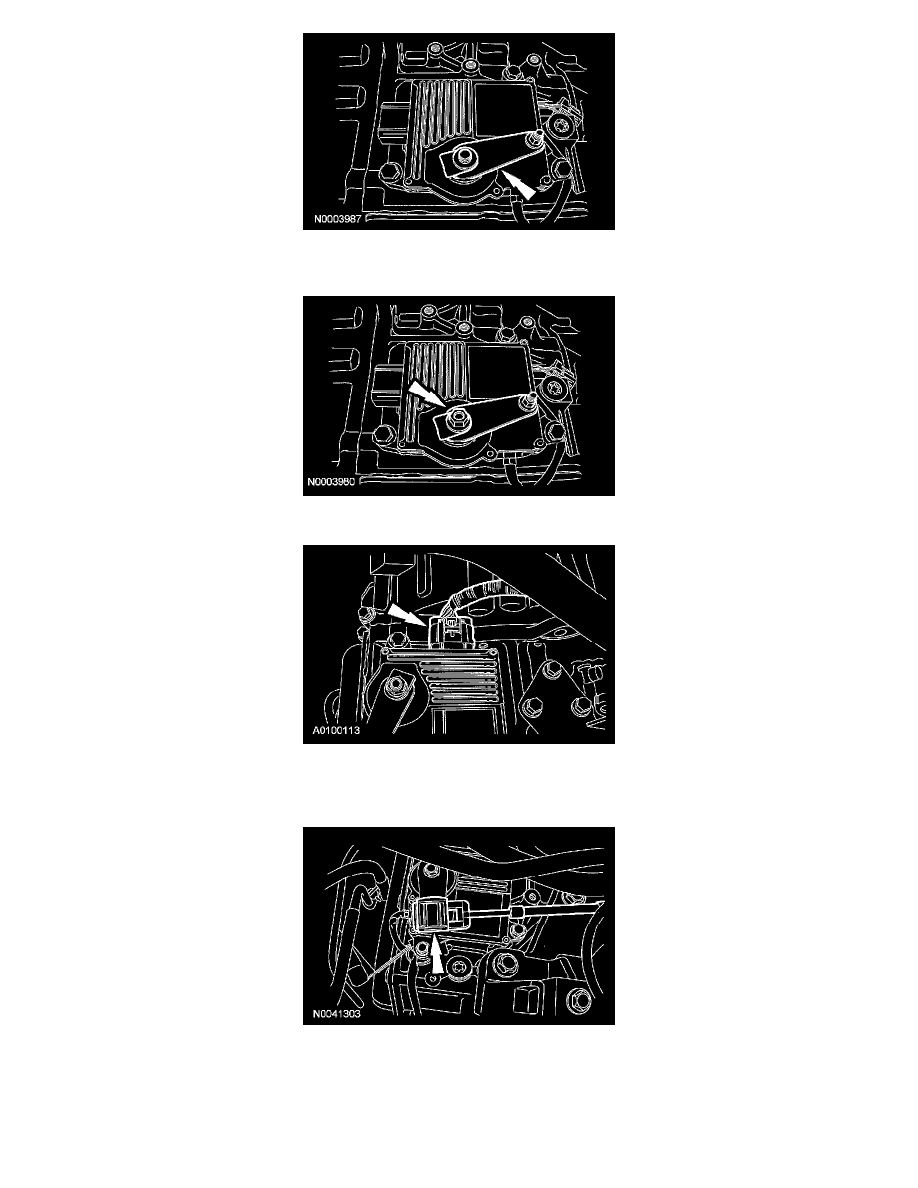 N0003987

N0003980

A0100113

N0041303