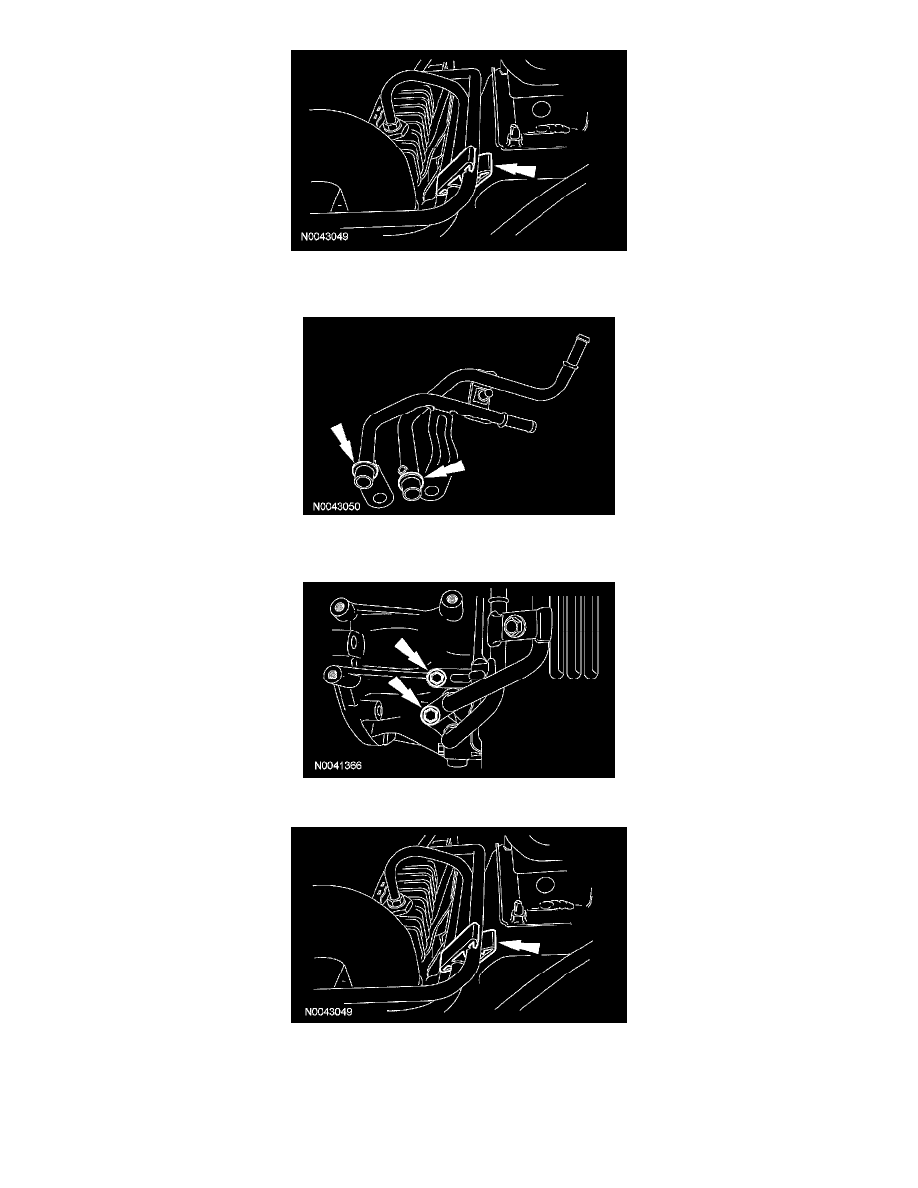 N0043049

N0043050

N0041366

N0043049