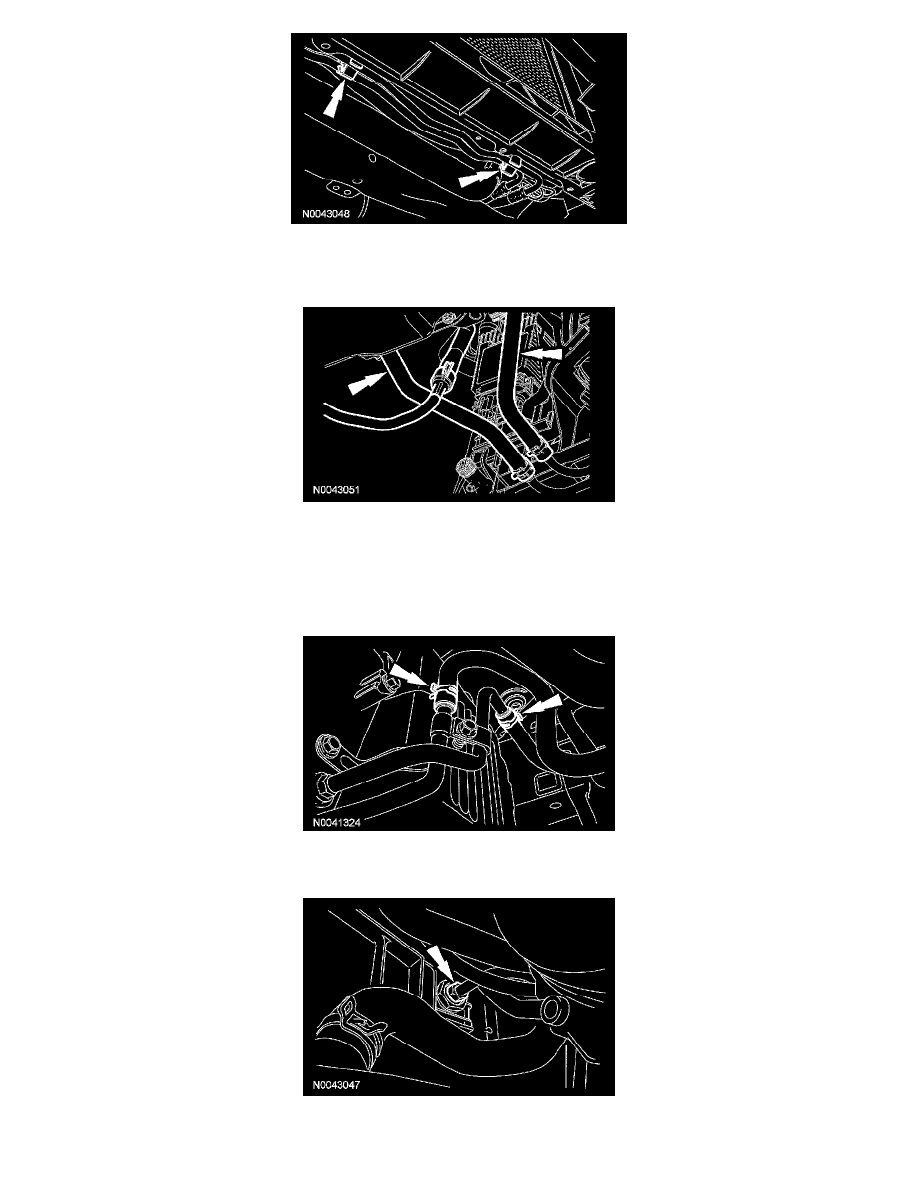 N0043048

N0043051

N0041324

N0043047