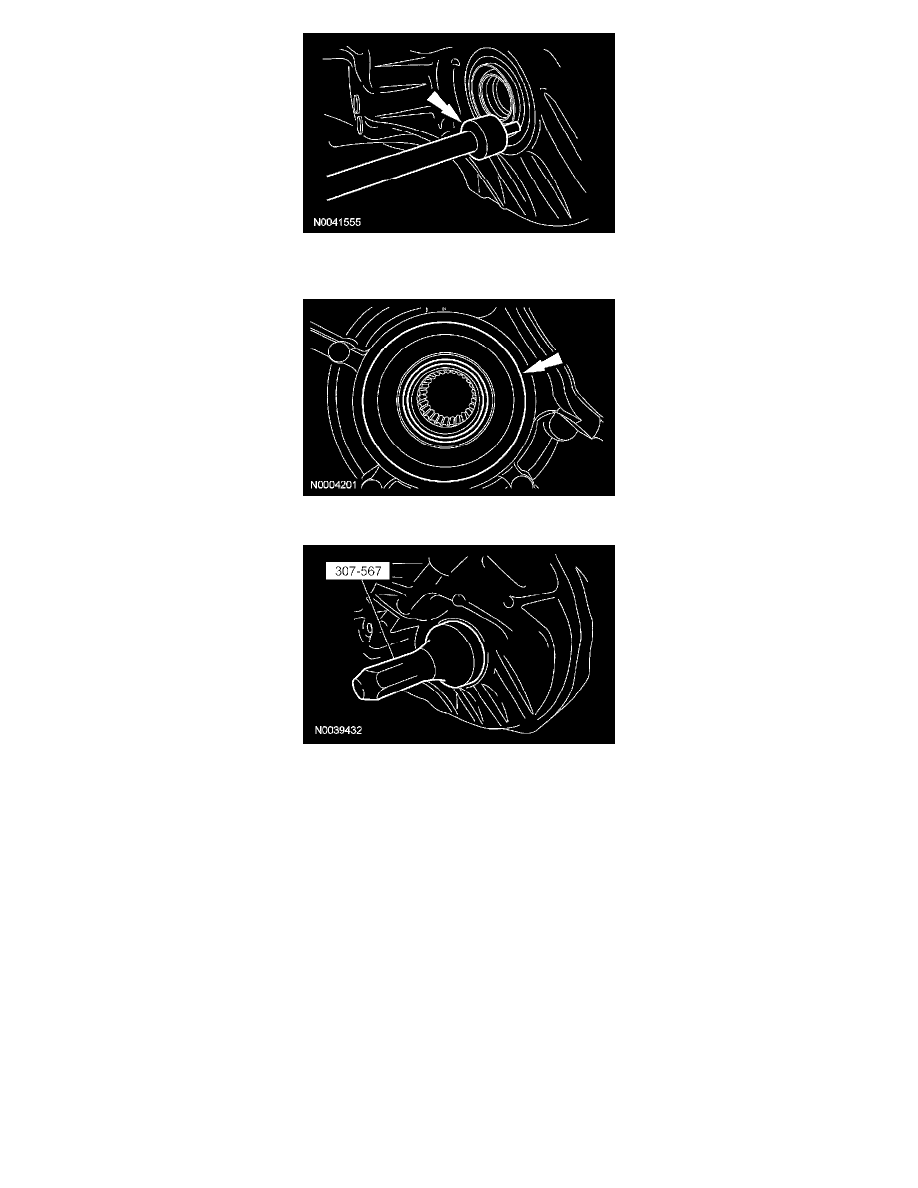 N0041555

N0004201

307-567

N0039432