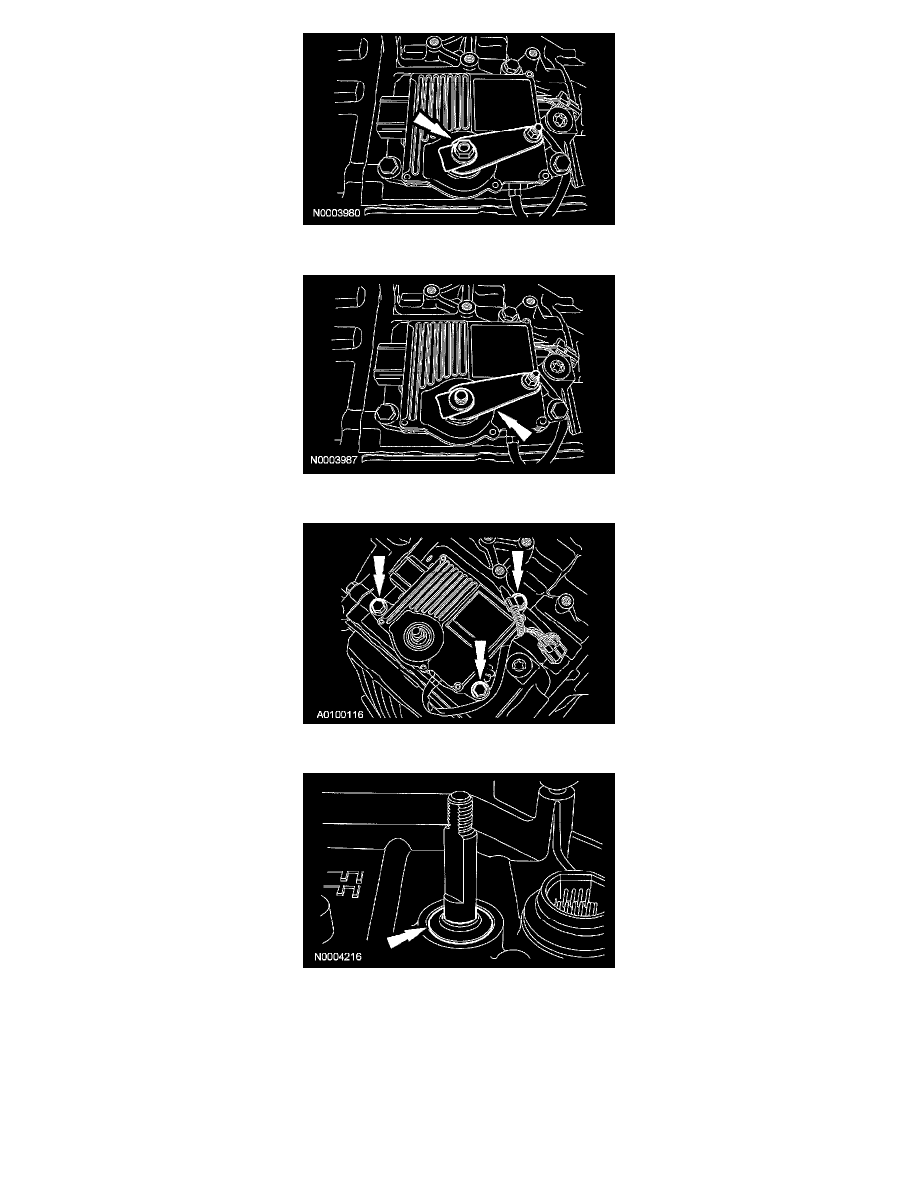 N0003980

N0003987

A0100116

N0004216