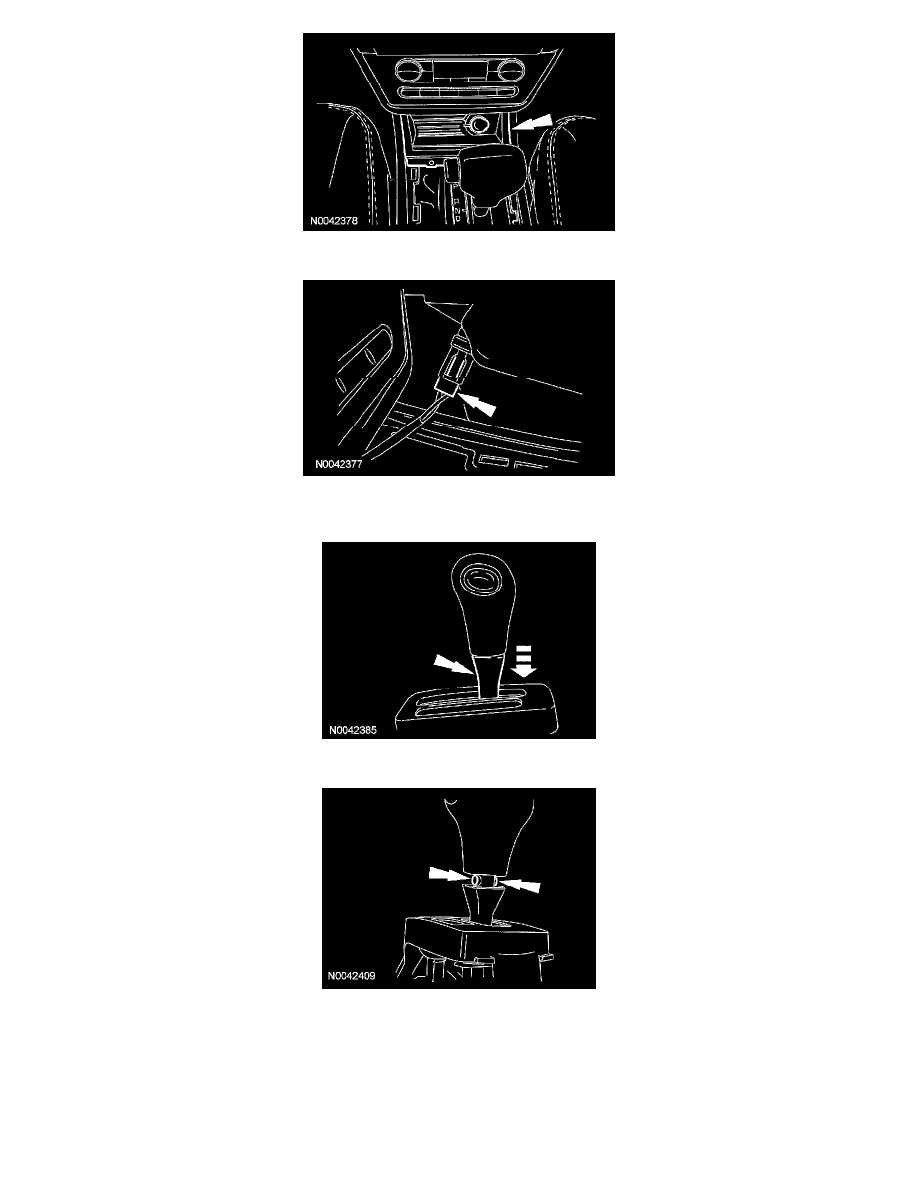 N0042378

N0042377

N0042385

N0042409