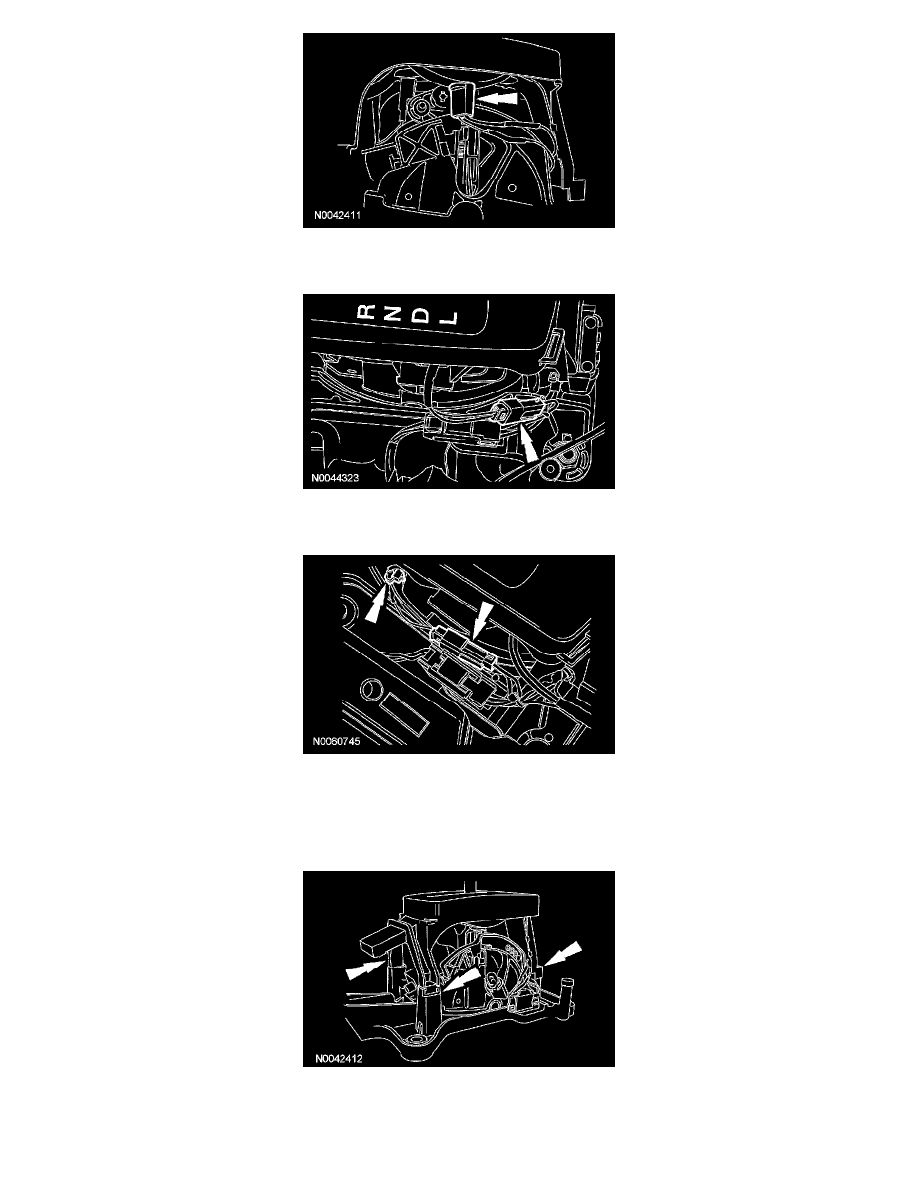 N0042411

R N D L

N0044323

N0060745

N0042412