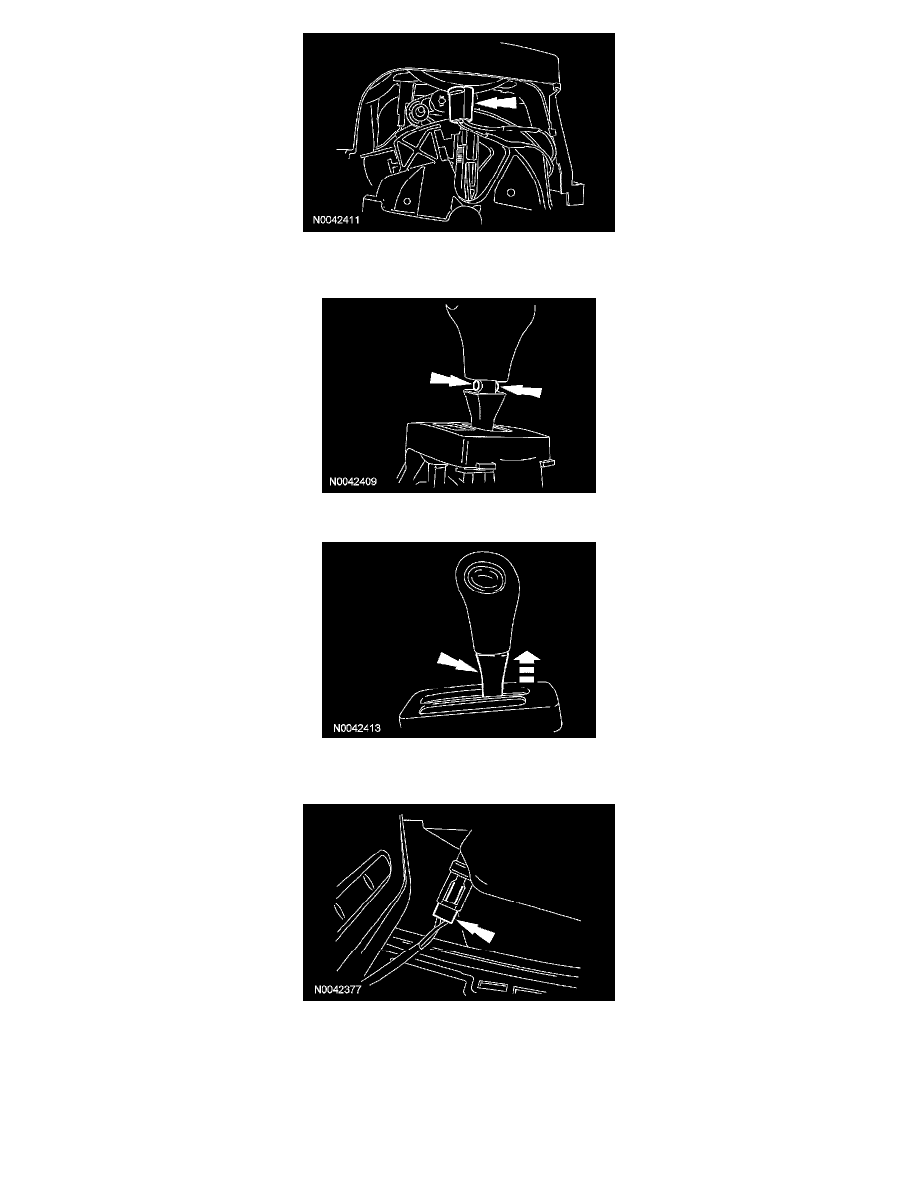 N0042411

N0042409

N0042413

N0042377