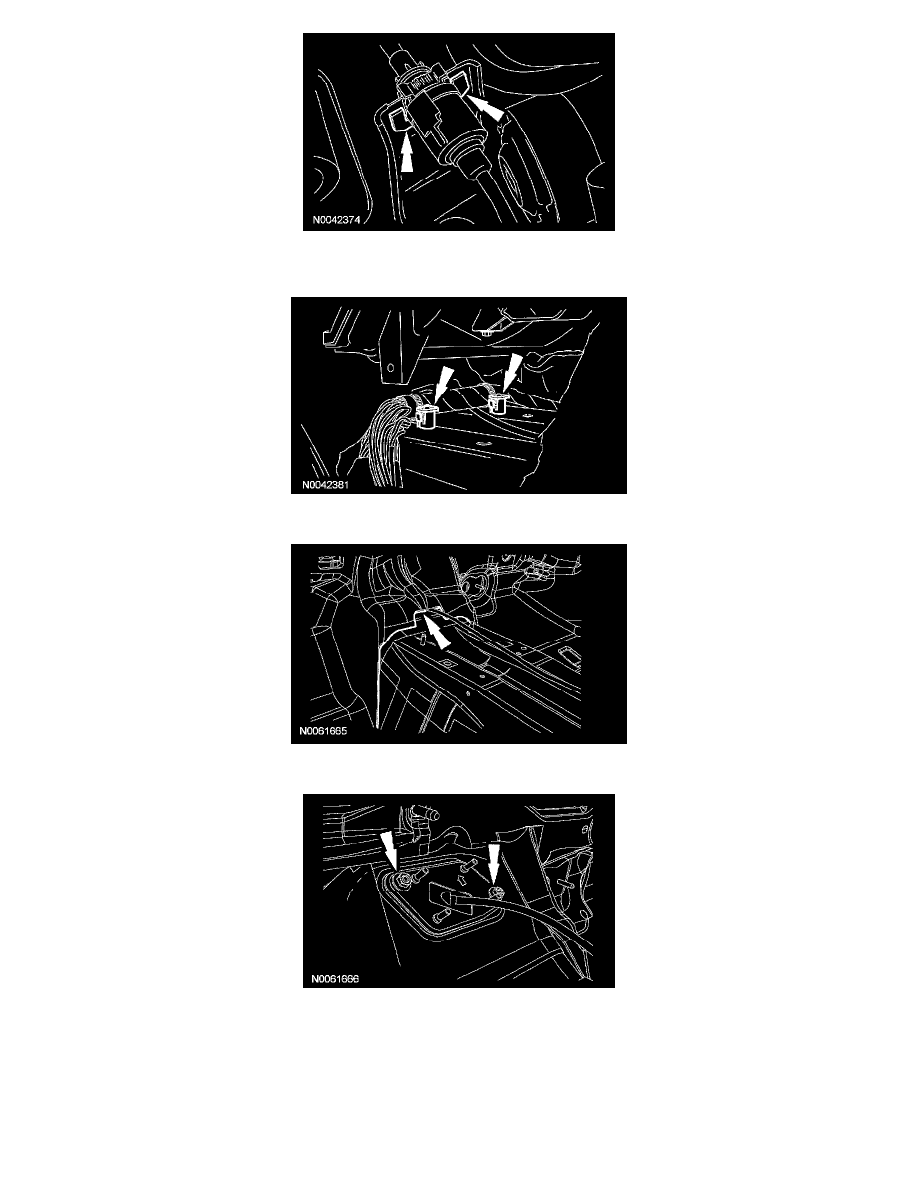 N0042374

N0042381

N0061665

N0061666