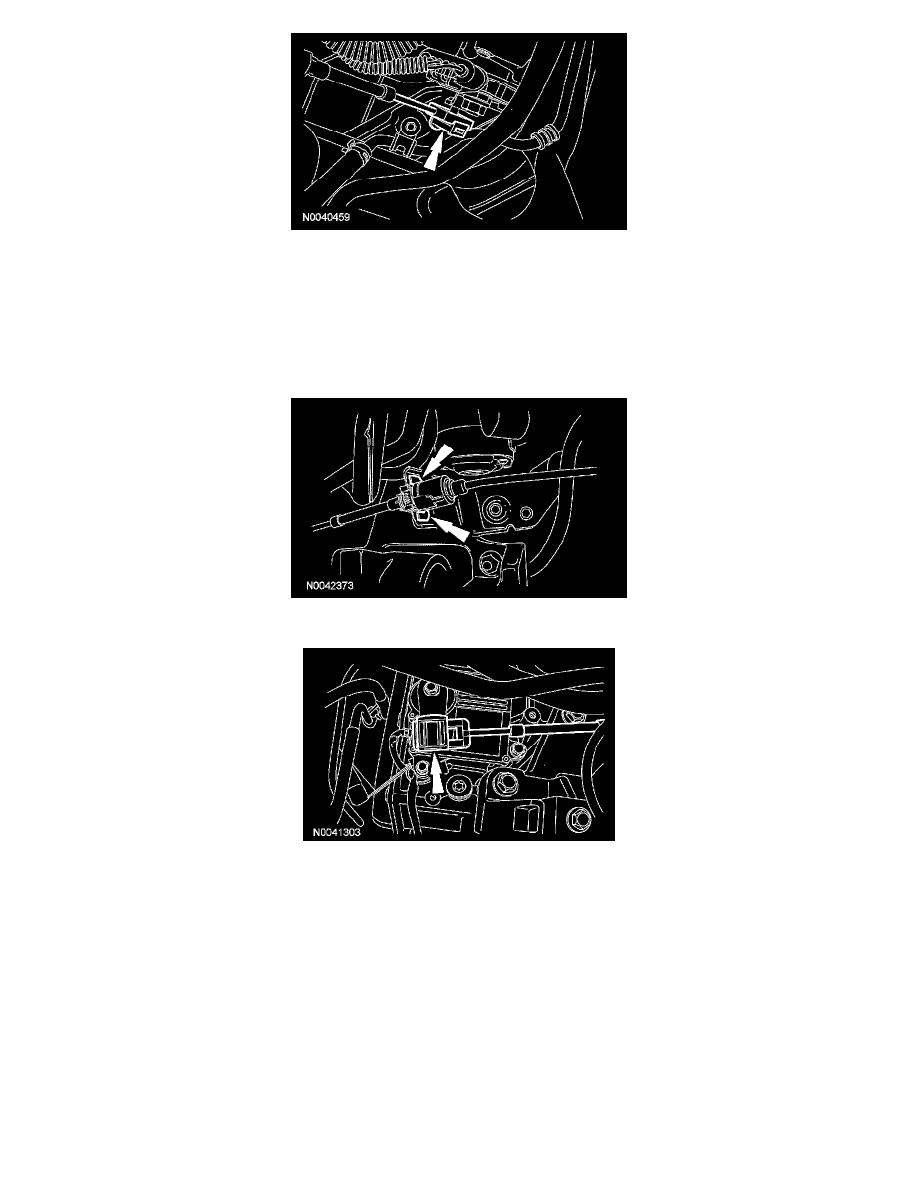 N0040459

N0042373

N0041303