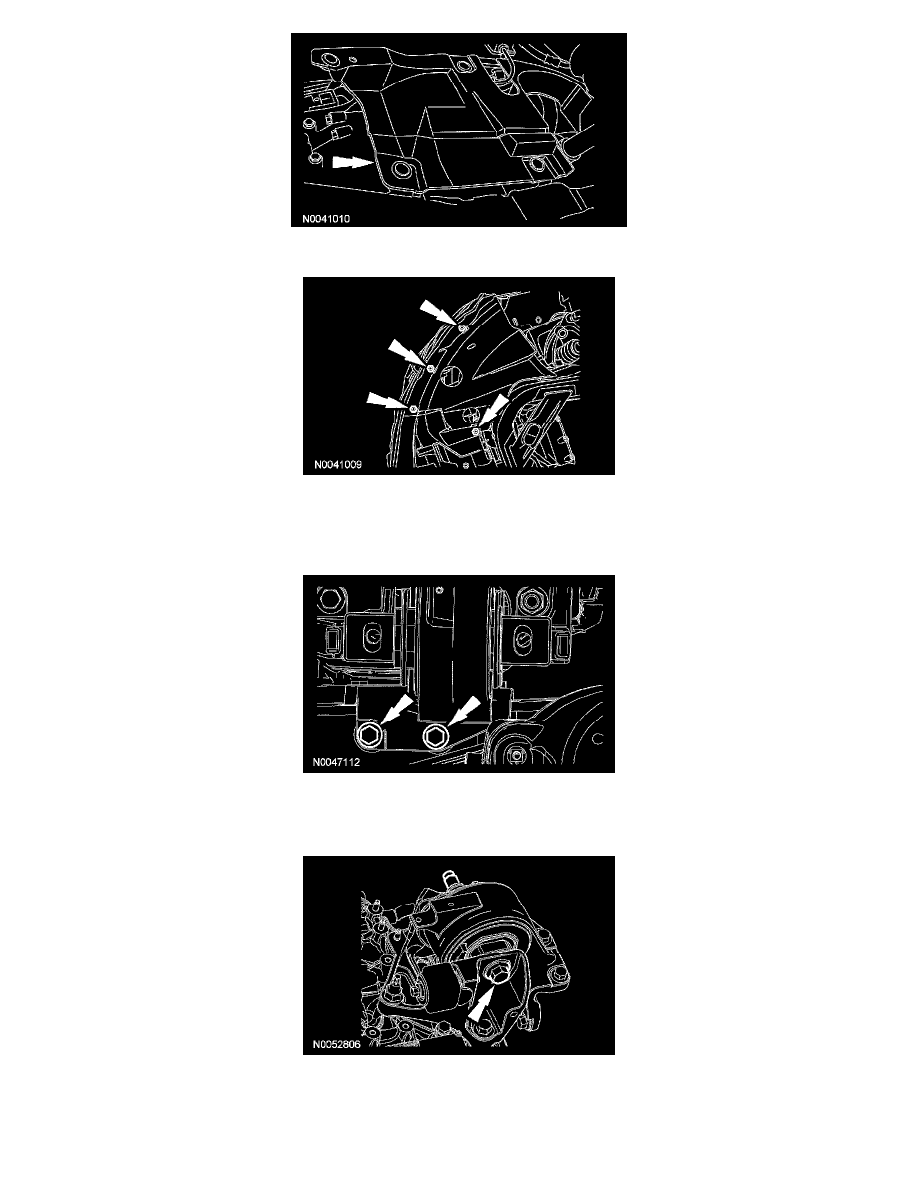 N0041010

N0041009

N0047112

N0052806