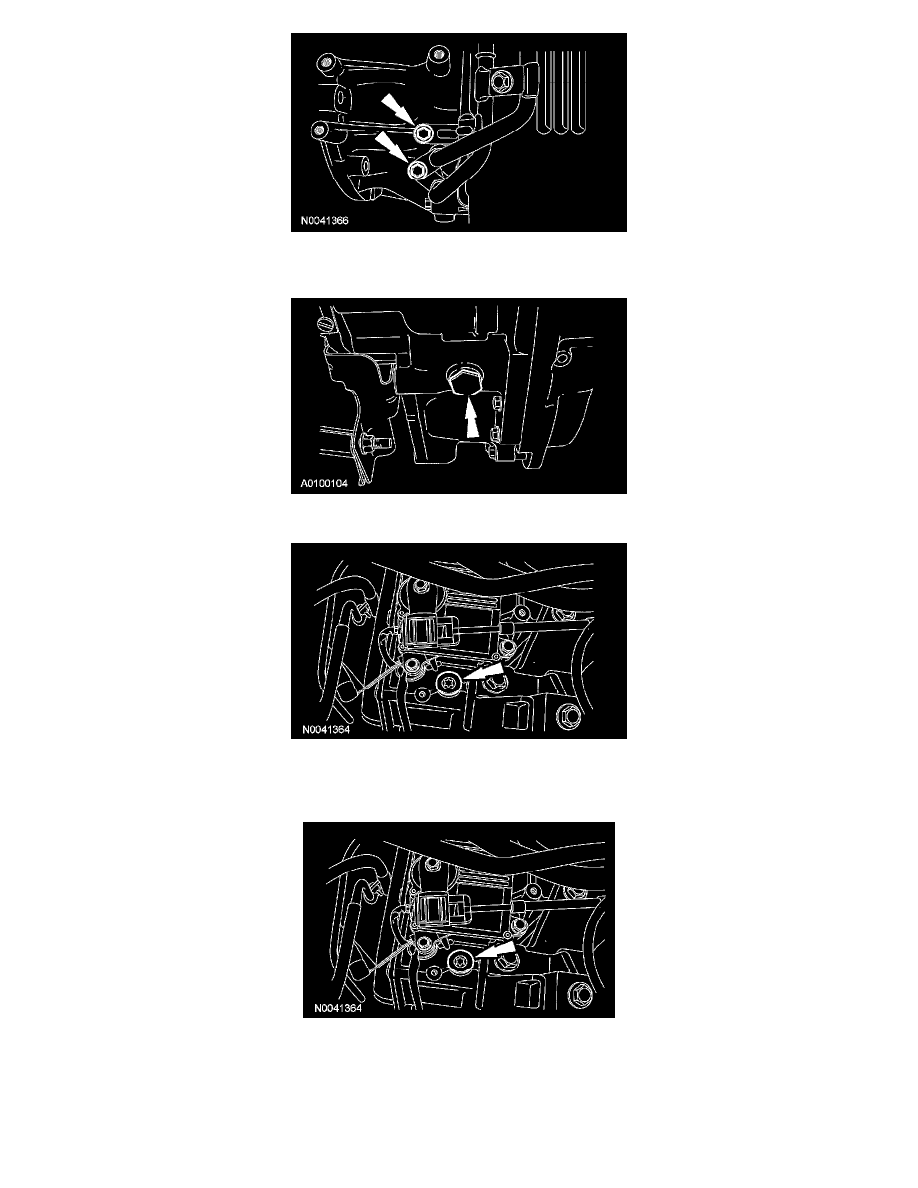 N0041366

A0100104

N0041364

N0041364