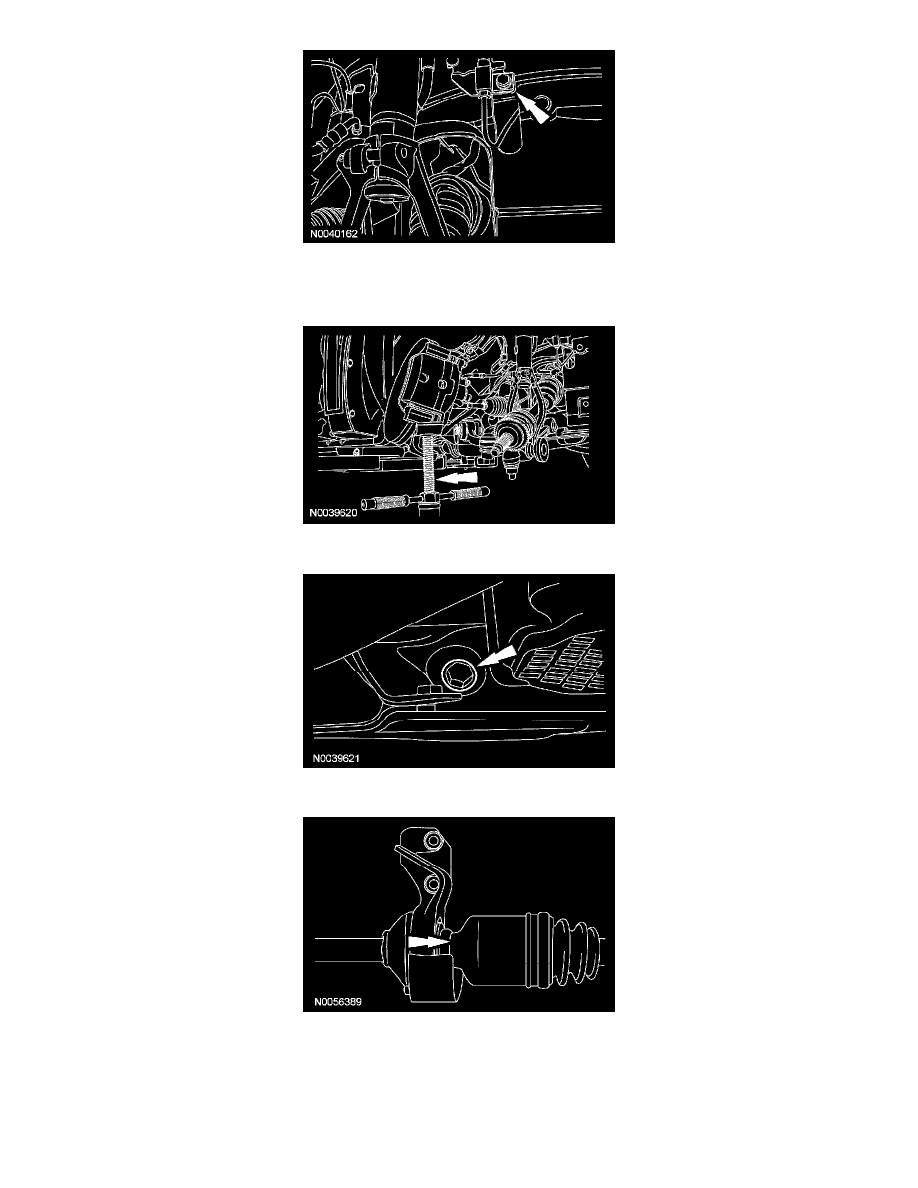 N0040162

N0039620

N0039621

N0056389