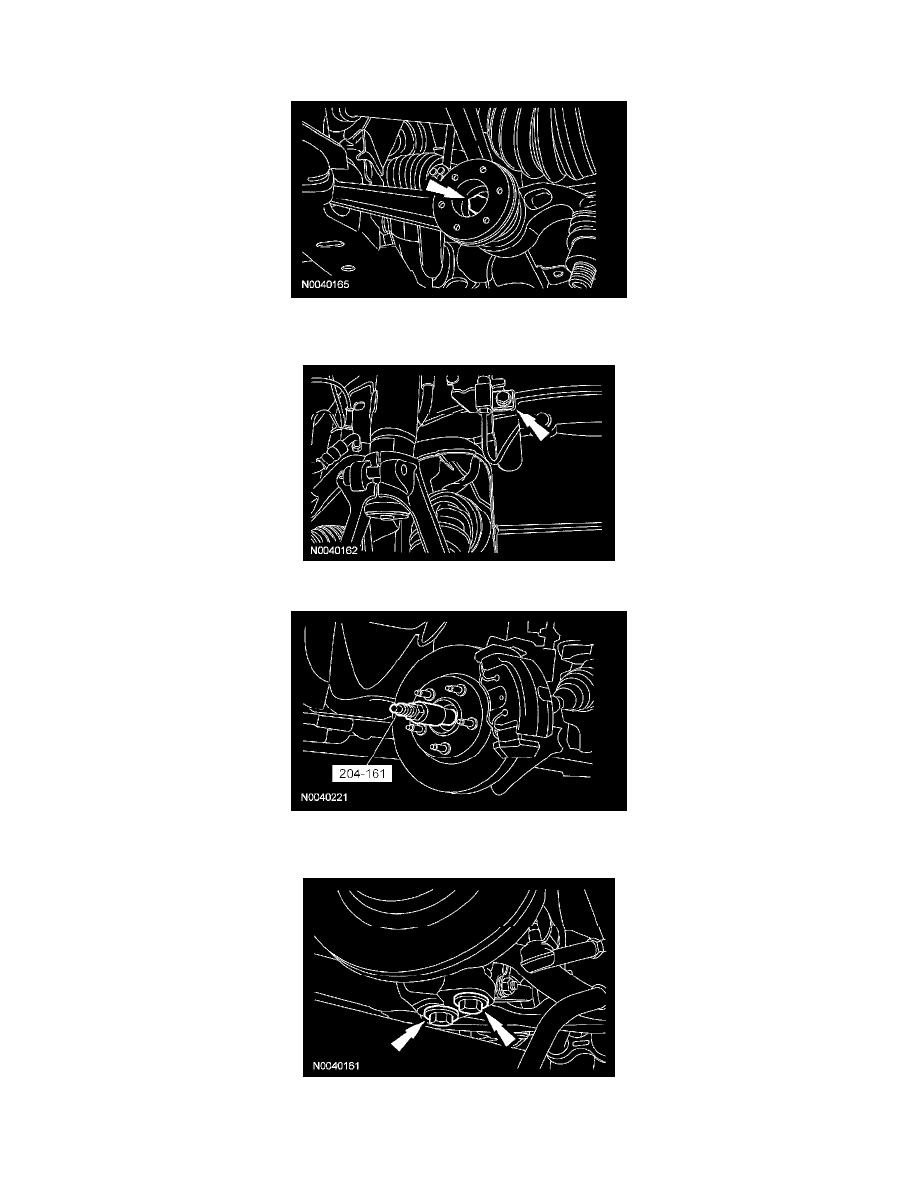 N0040165

N0040162

204-161

N0040221

N0040161