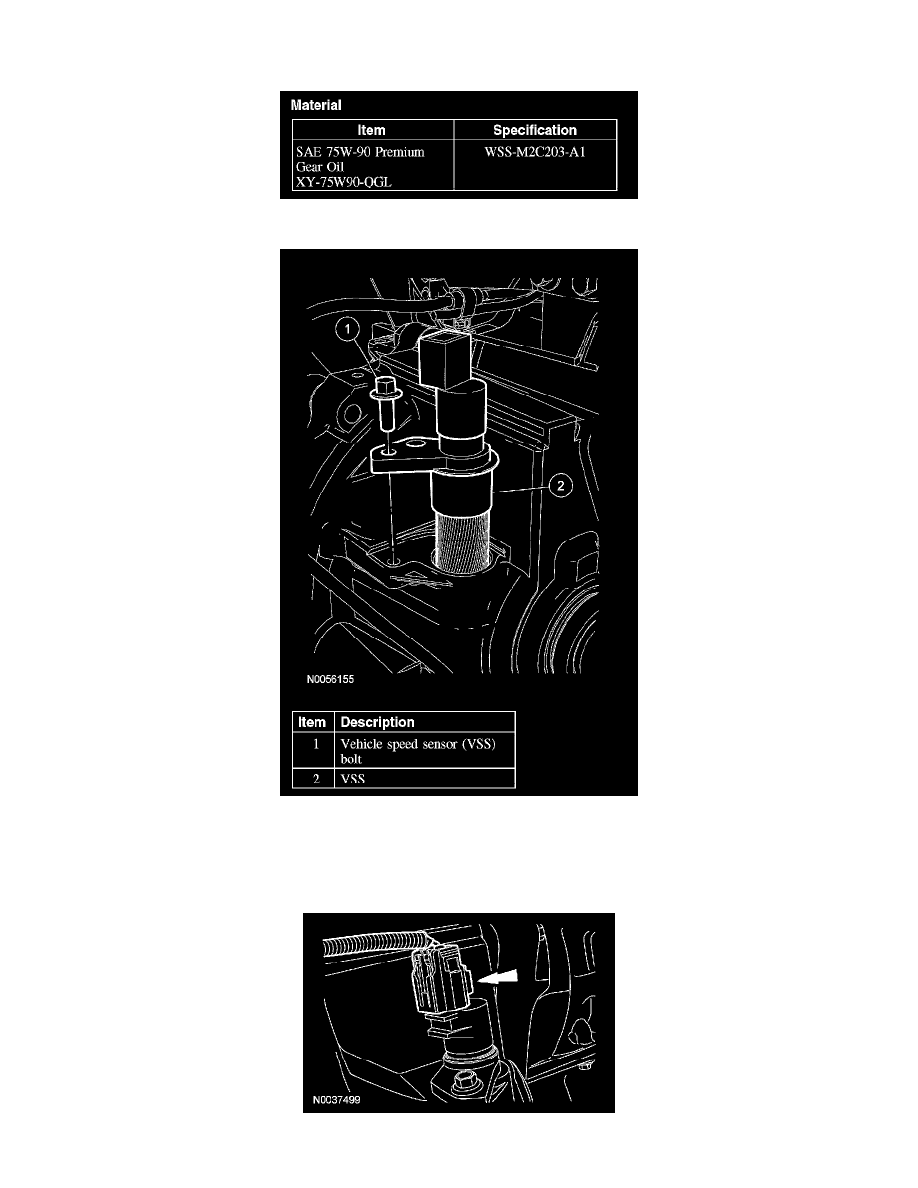 Material

| Item | Specification |
|---|---|
| SAE 75W-90 Premium Gear Oil XY-75W90-QGL | WSS-M2C203-A1 |

1

2

N0056155

| Item | Description |
|---|---|
| 1 | Vehicle speed sensor (VSS) bolt |
| 2 | VSS |

N0037499