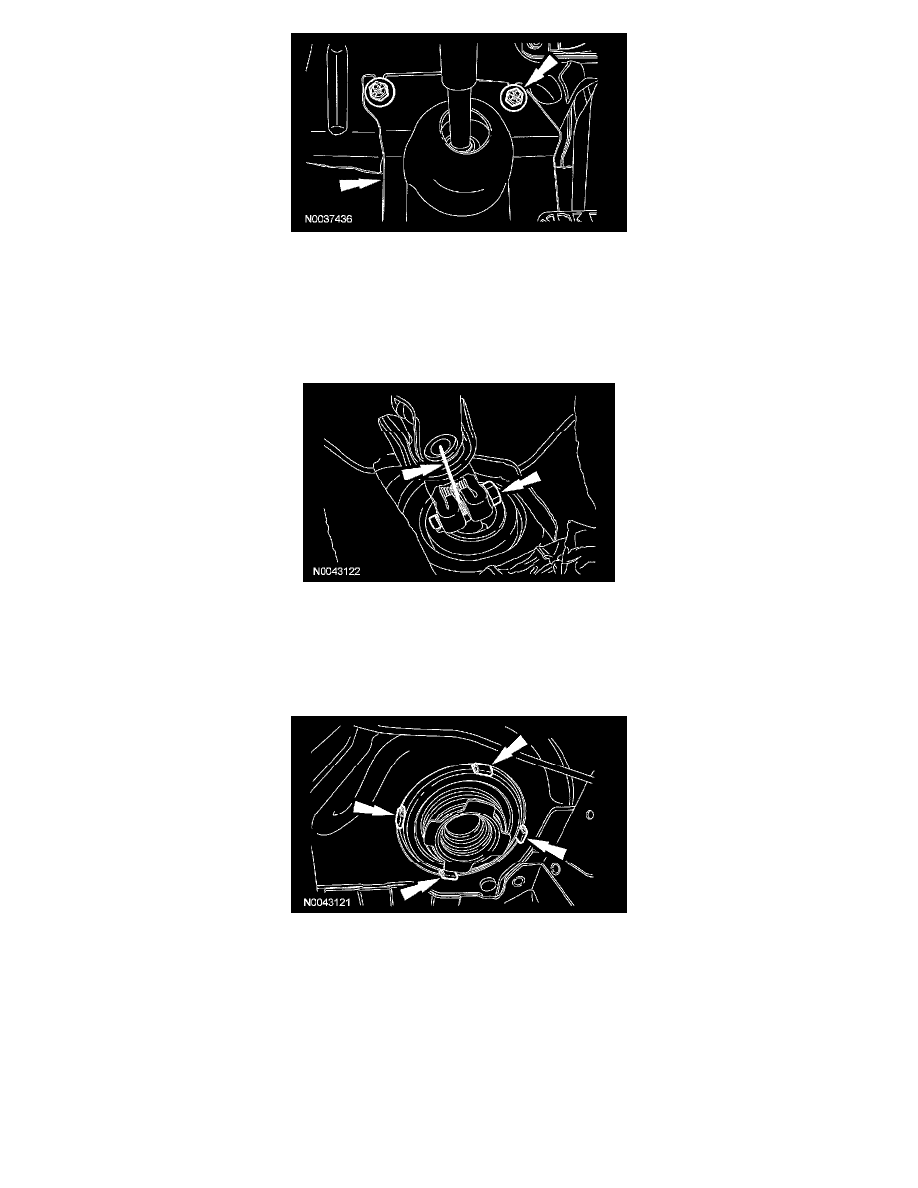 N0037436

N0043122

N0043121