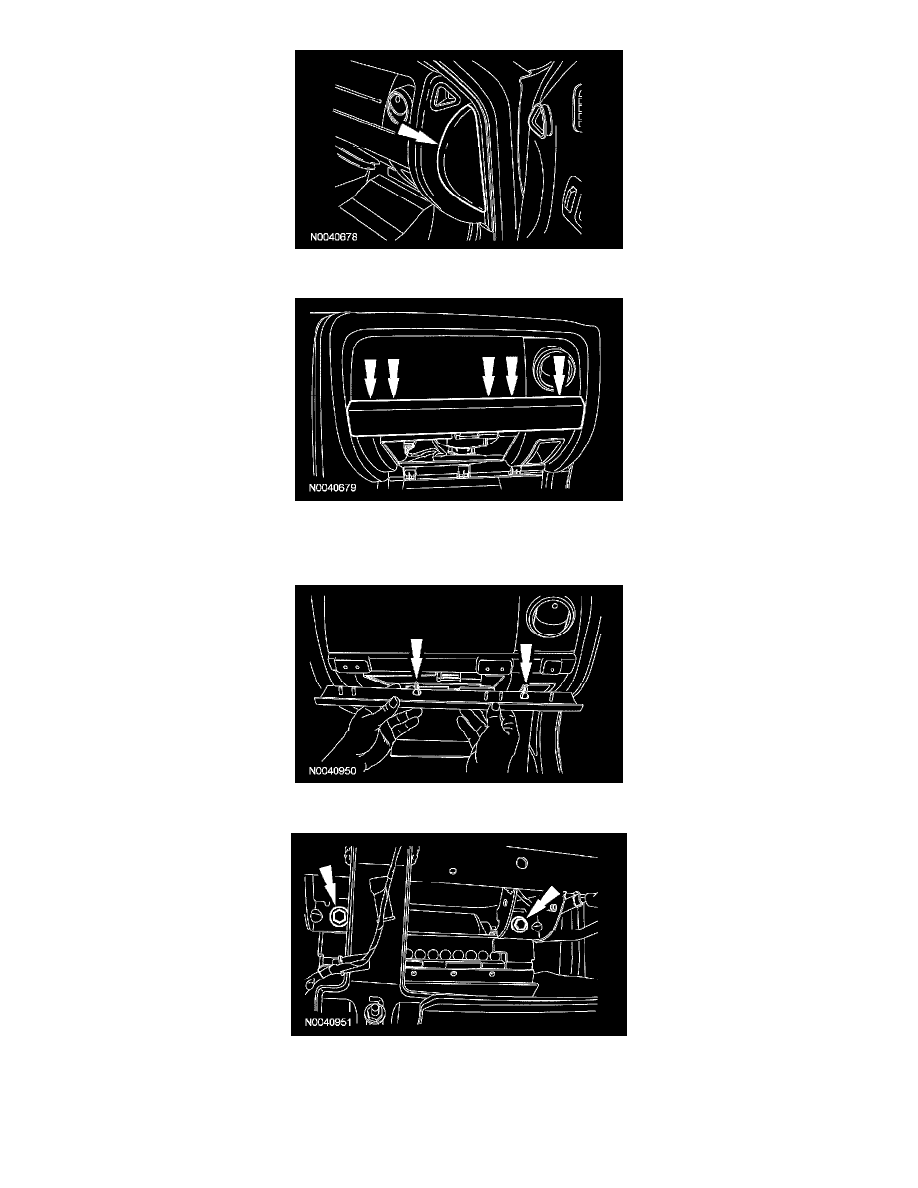 N0040678

N0040679

N0040950

N0040951