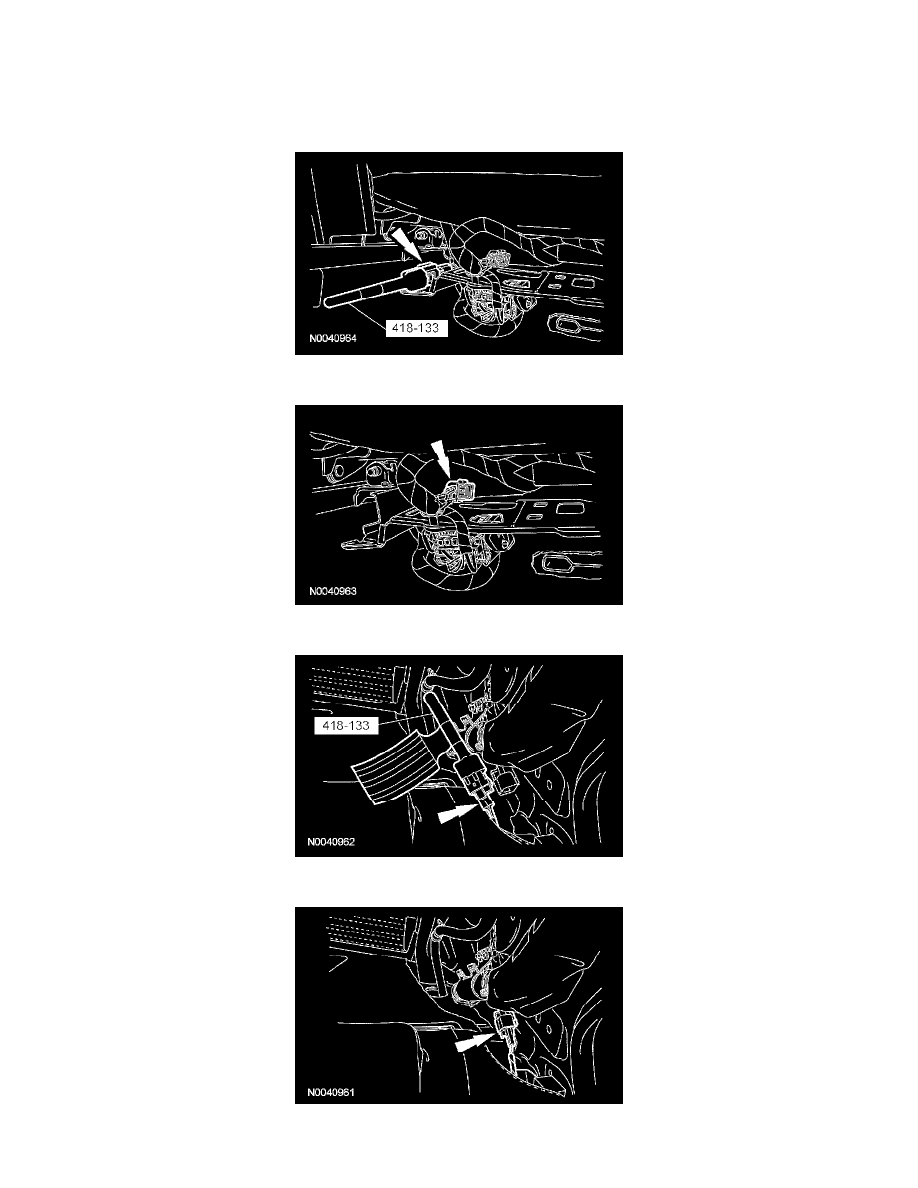 418-133
N0040964

N0040963

418-133
N0040962

N0040961