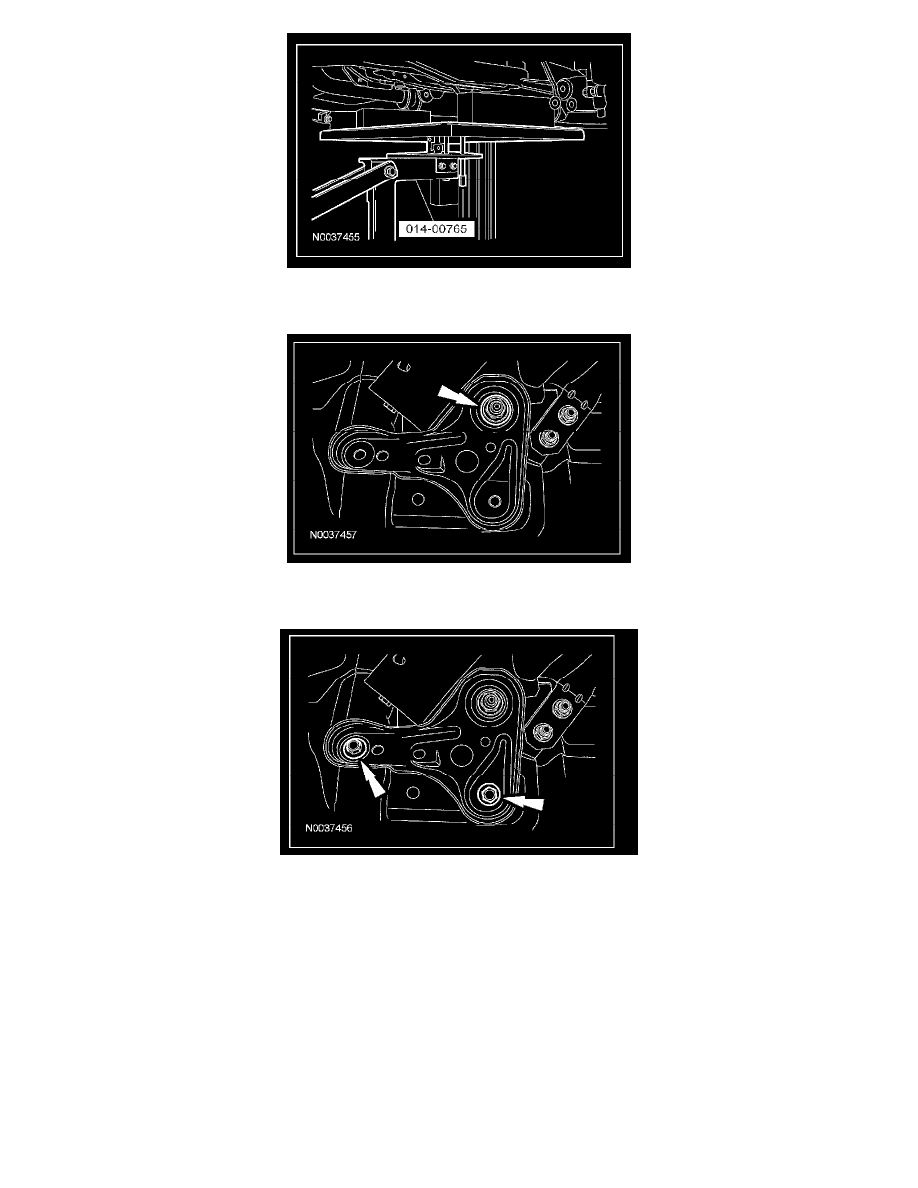 014-00765
N0037455

N0037457

N0037456