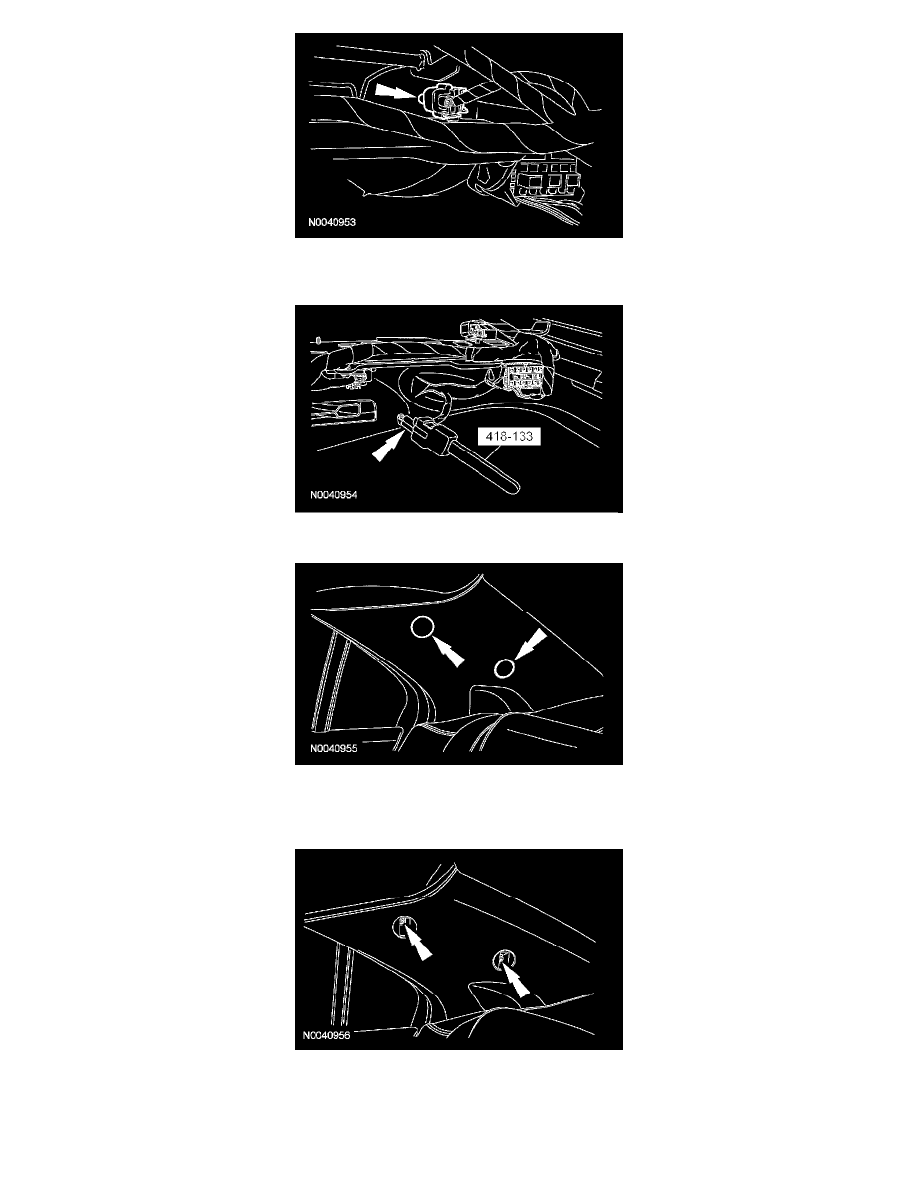 N0040953

418-133

N0040954

N0040955

N0040956