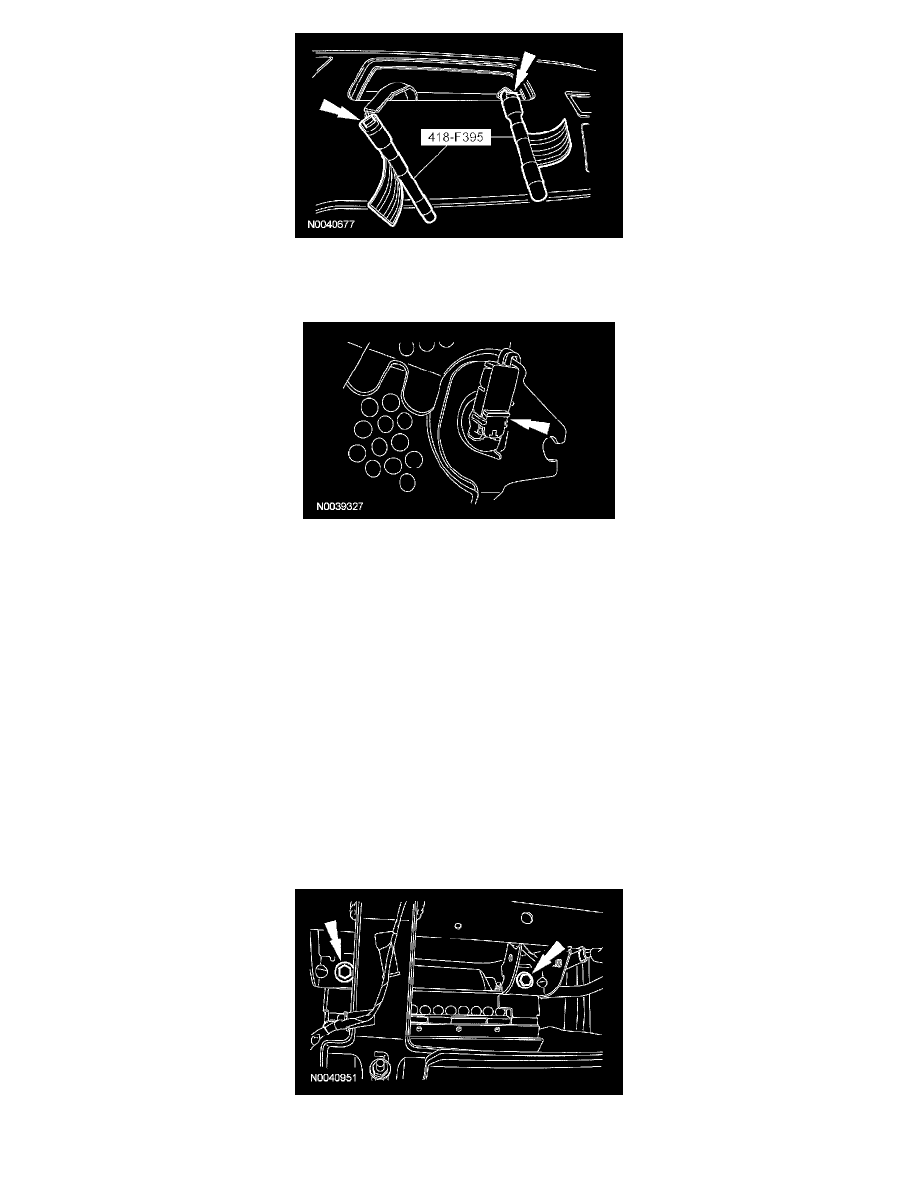 418-F395
N0040677

N0039327

N0040951