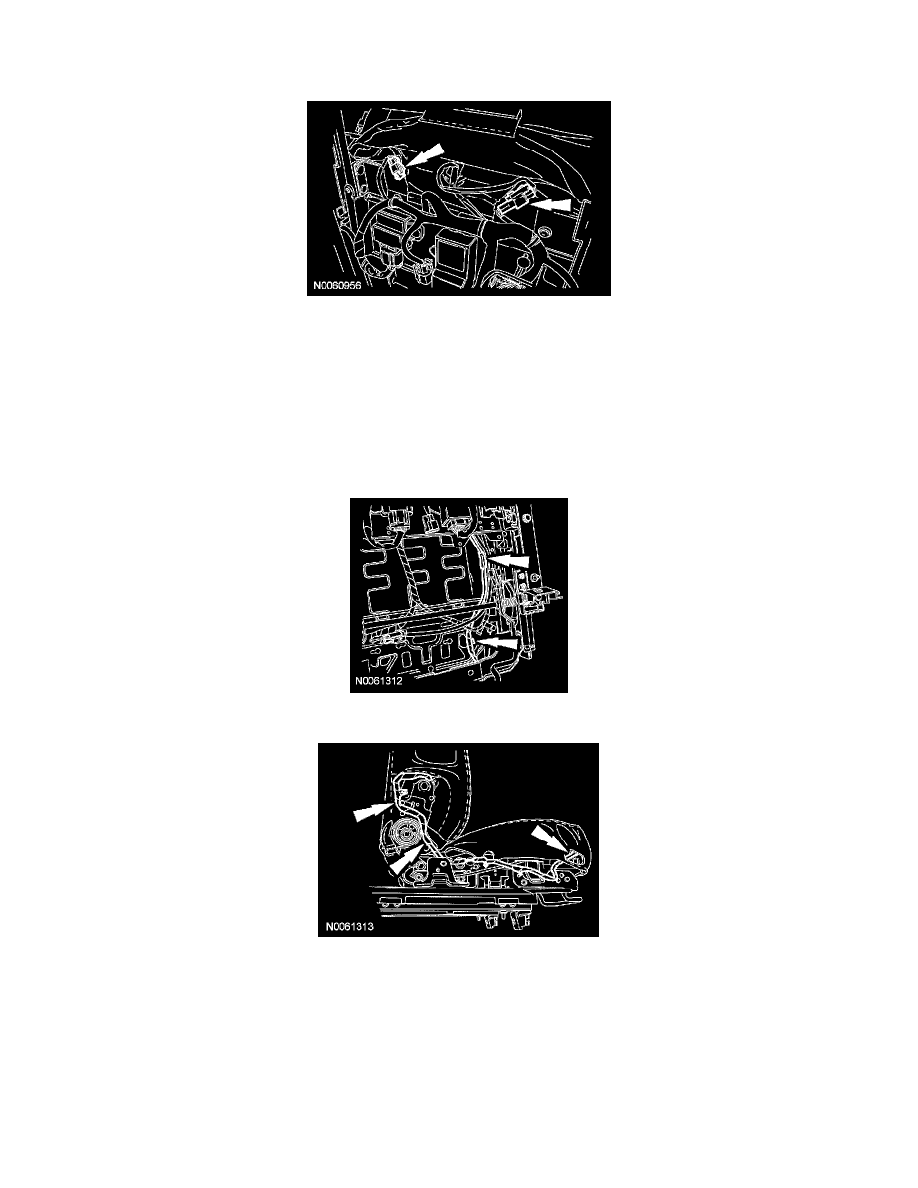 N0060956

N0061312

N0061313