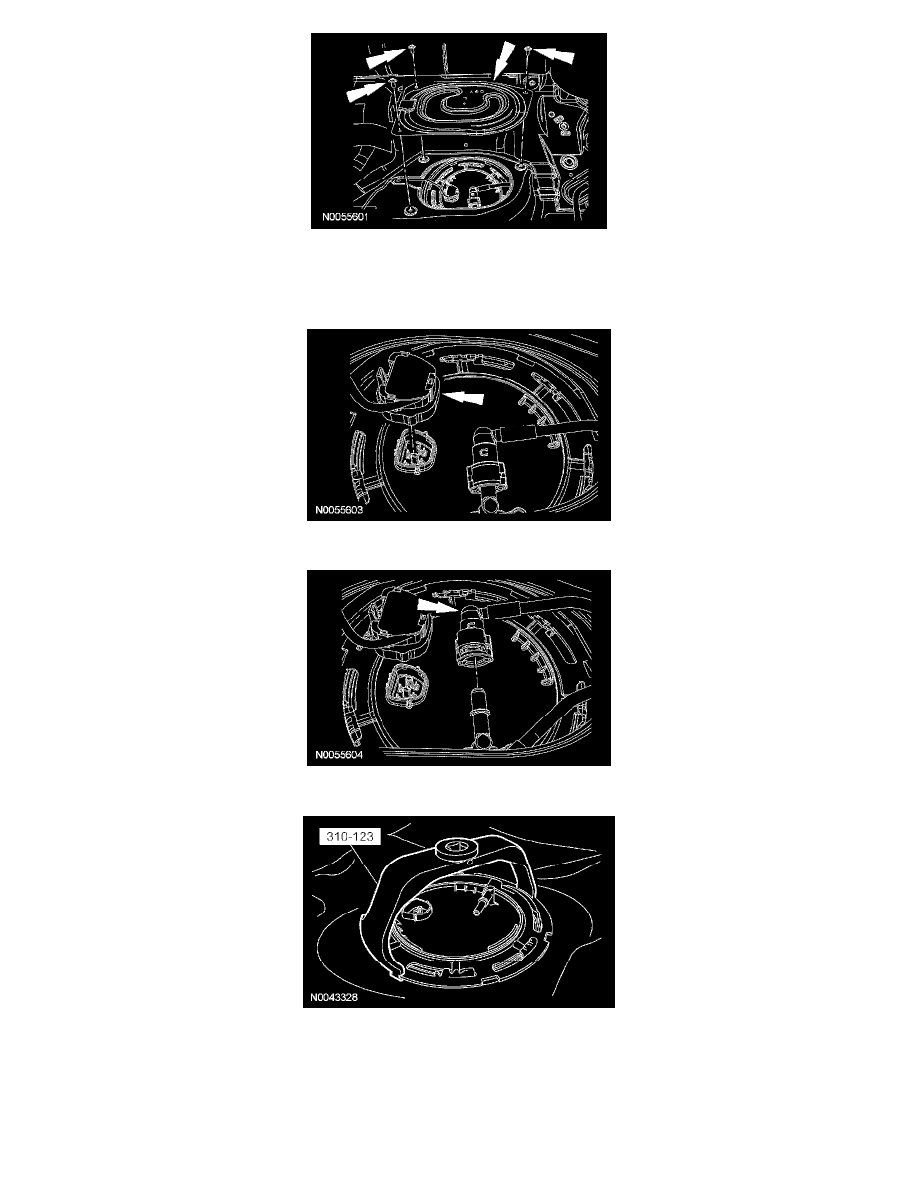 N0055601

N0055603

N0055604

310-123

N0043328