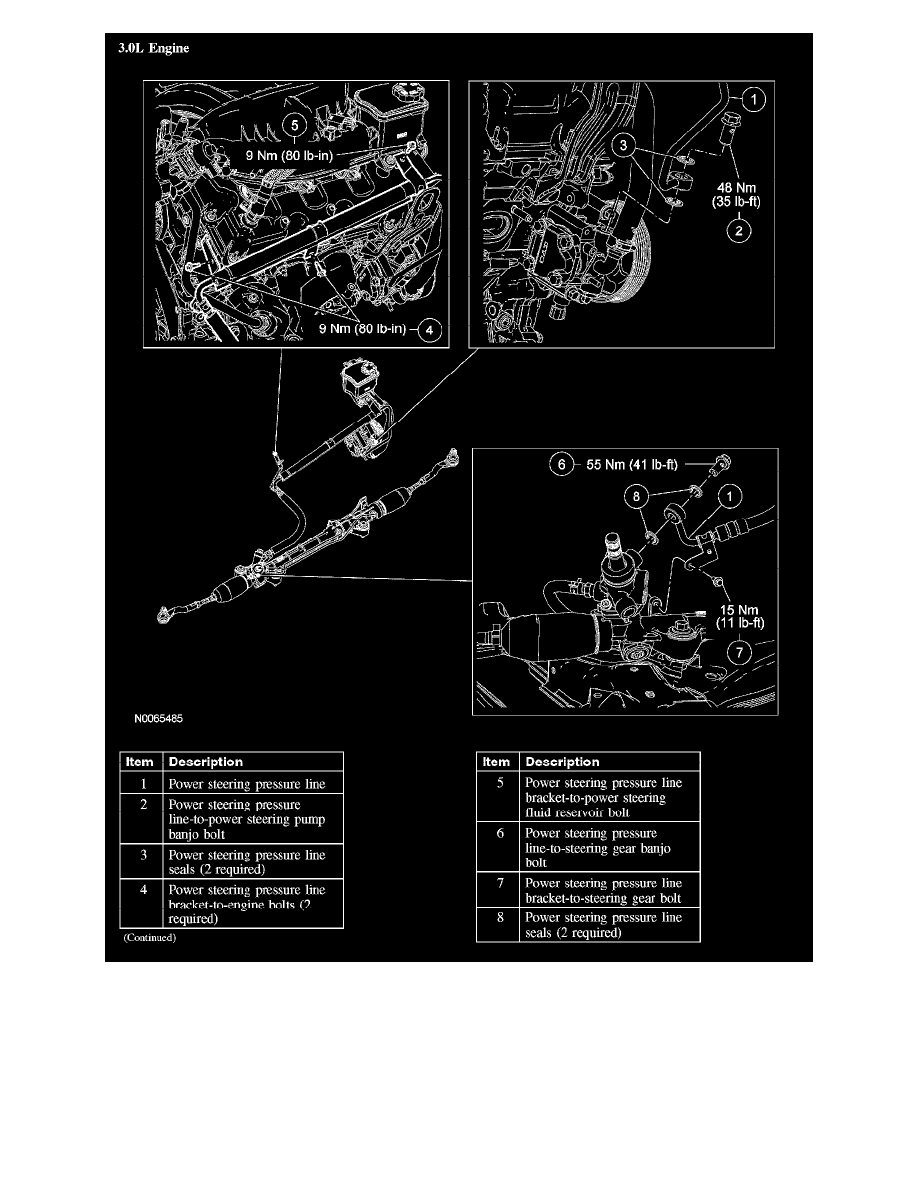 3.0L Engine

5
9 Nm (80 lb-in)
9 Nm (80 lb-in) 4
1
3
48 Nm (35 lb-ft)
2
6 55 Nm (41 lb-ft)
8
1
15 Nm (11 lb-ft)
7

N0065485

| Item | Description |
|---|---|
| 1 | Power steering pressure line |
| 2 | Power steering pressure line-to-power steering pump banjo bolt |
| 3 | Power steering pressure line seals (2 required) |
| 4 | Power steering pressure line bracket-to-engine bolts (2 required) |

(Continued)

| Item | Description |
|---|---|
| 5 | Power steering pressure line bracket-to-power steering fluid reservoir bolt |
| 6 | Power steering pressure line-to-steering gear banjo bolt |
| 7 | Power steering pressure line bracket-to-steering gear bolt |
| 8 | Power steering pressure line seals (2 required) |