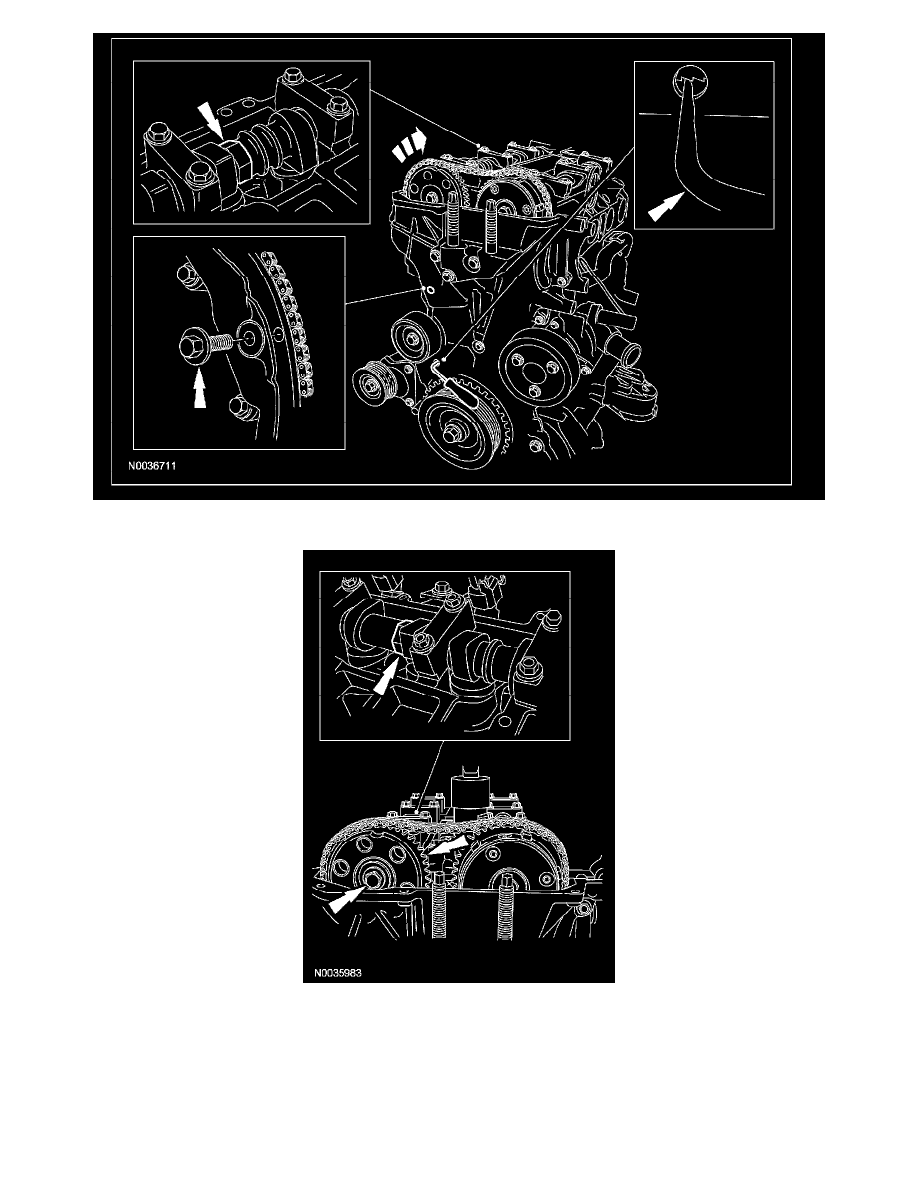 N0036711

N0035983