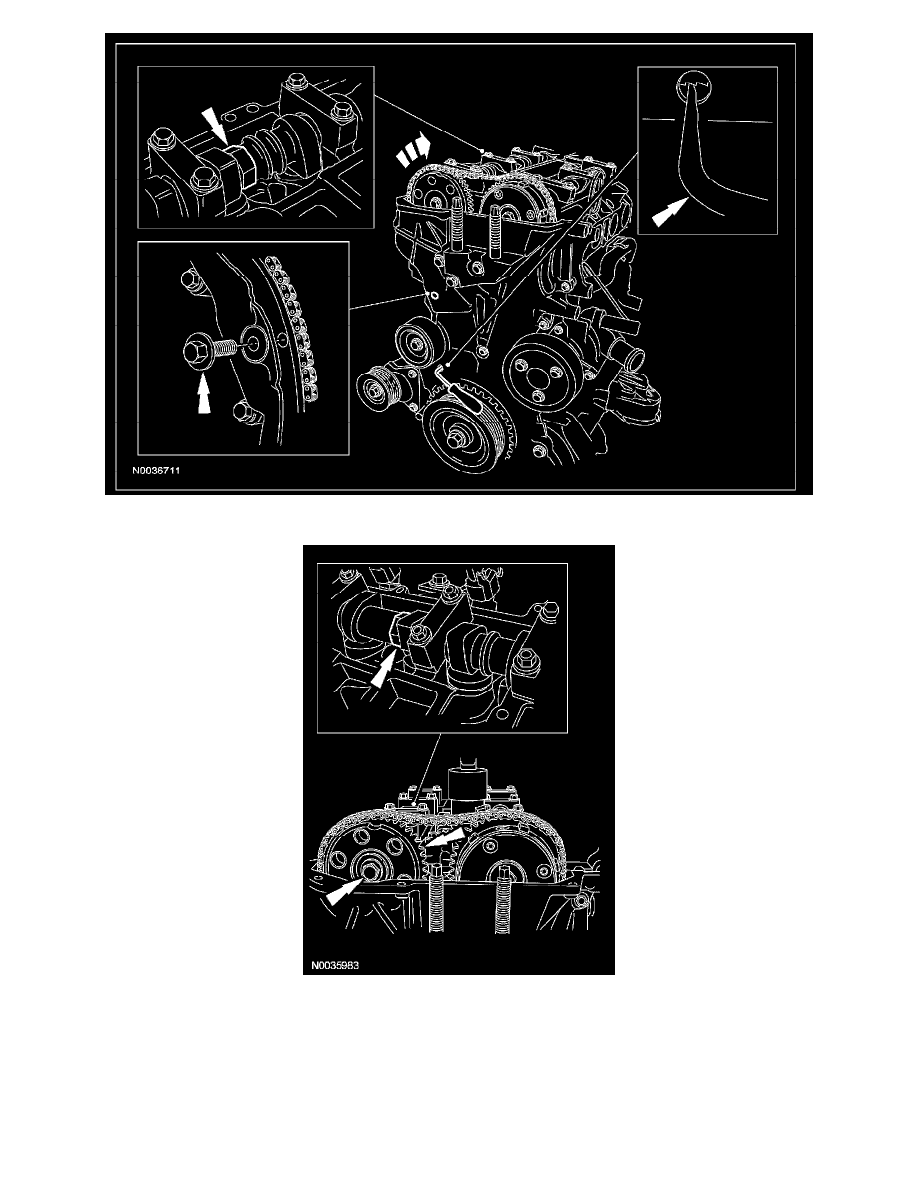 N0036711

N0035983