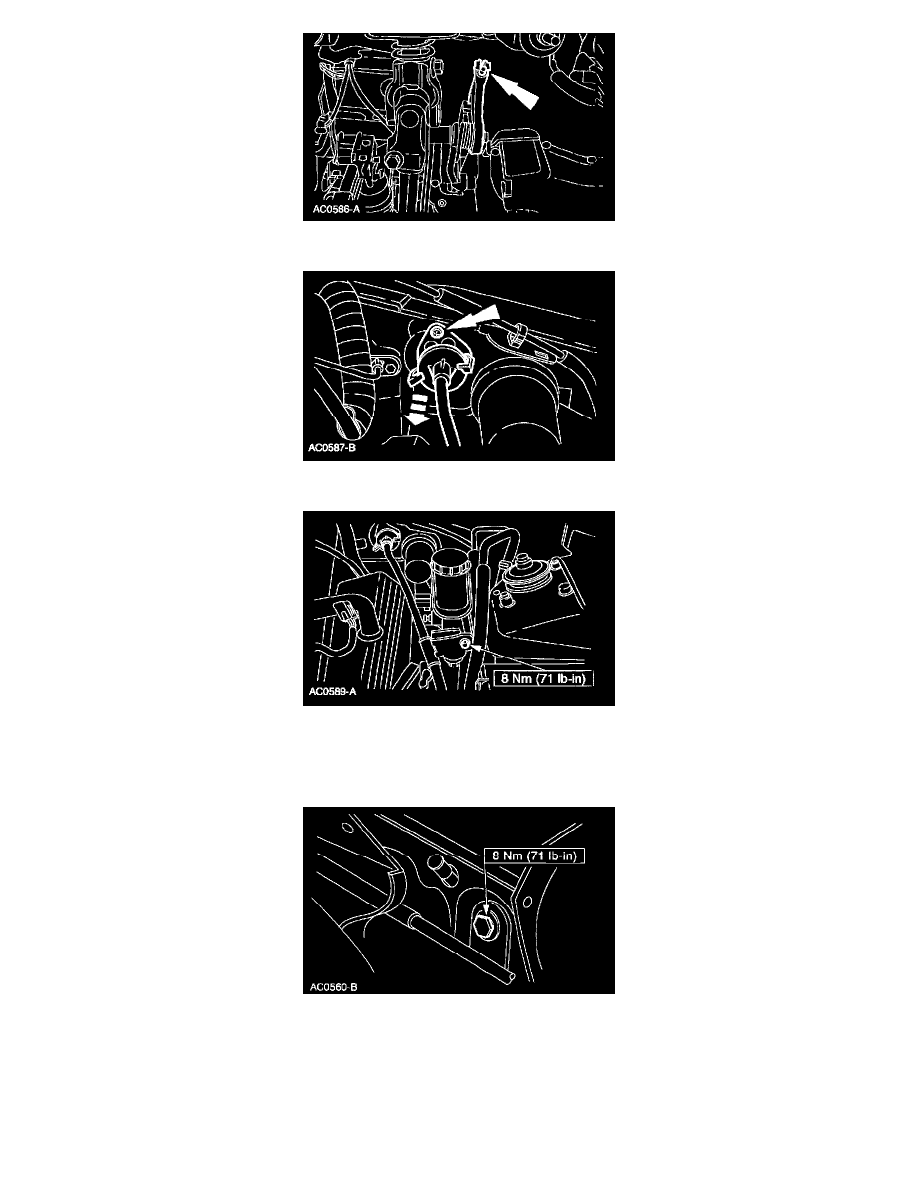 AC0586-A

AC0587-B

8 Nm (71 lb-in)
AC0589-A

8 Nm (71 lb-in)
AC0560-B