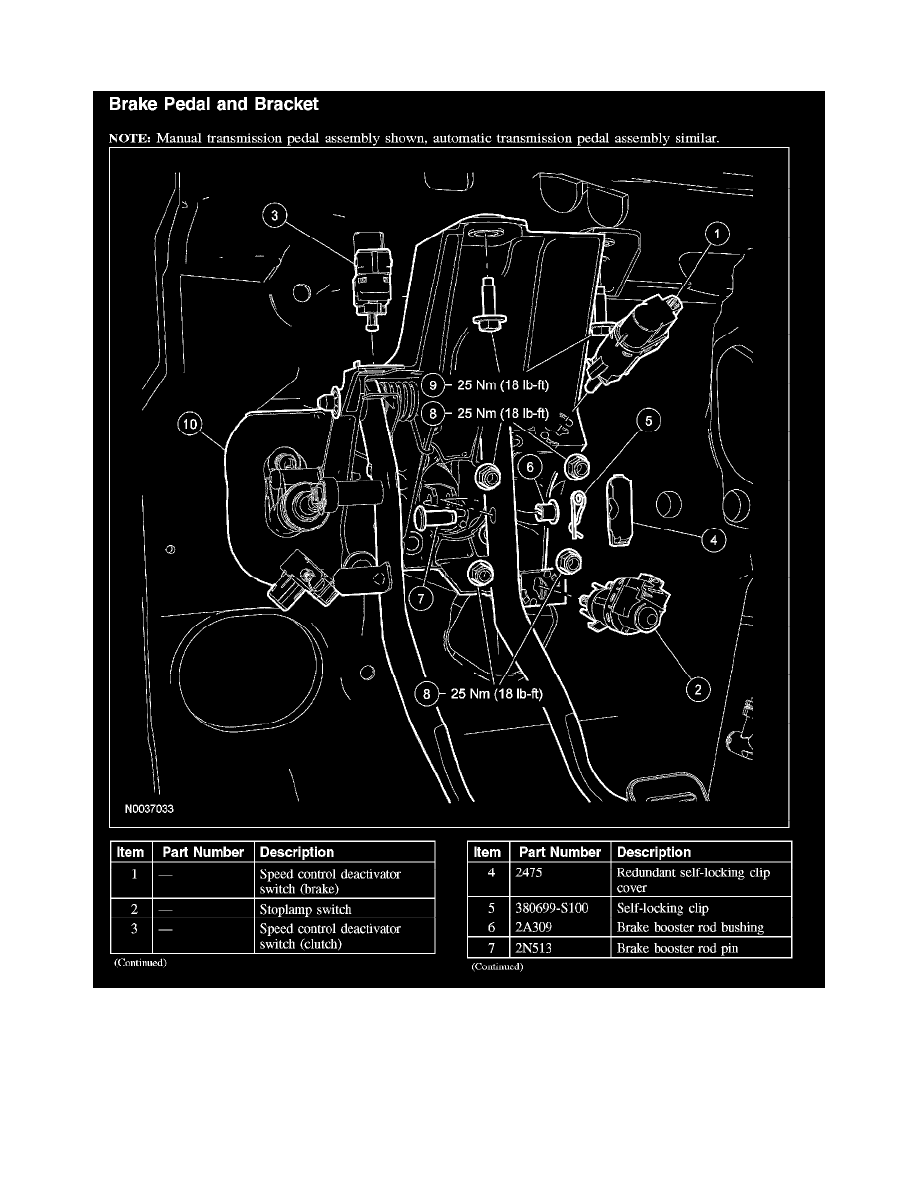 Brake Pedal and Bracket

NOTE: Manual transmission pedal assembly shown, automatic transmission pedal assembly similar.

3

1

9 – 25 Nm (18 lb-ft)

8 – 25 Nm (18 lb-ft)

10

5

6

4

7

2

8 – 25 Nm (18 lb-ft)

N0037033

| Item | Part Number | Description |
|---|---|---|
| 1 | — | Speed control deactivator switch (brake) |
| 2 | — | Stoplamp switch |
| 3 | — | Speed control deactivator switch (clutch) |

(Continued)

| Item | Part Number | Description |
|---|---|---|
| 4 | 2475 | Redundant self-locking clip cover |
| 5 | 380699-S100 | Self-locking clip |
| 6 | 2A309 | Brake booster rod bushing |
| 7 | 2N513 | Brake booster rod pin |

(Continued)