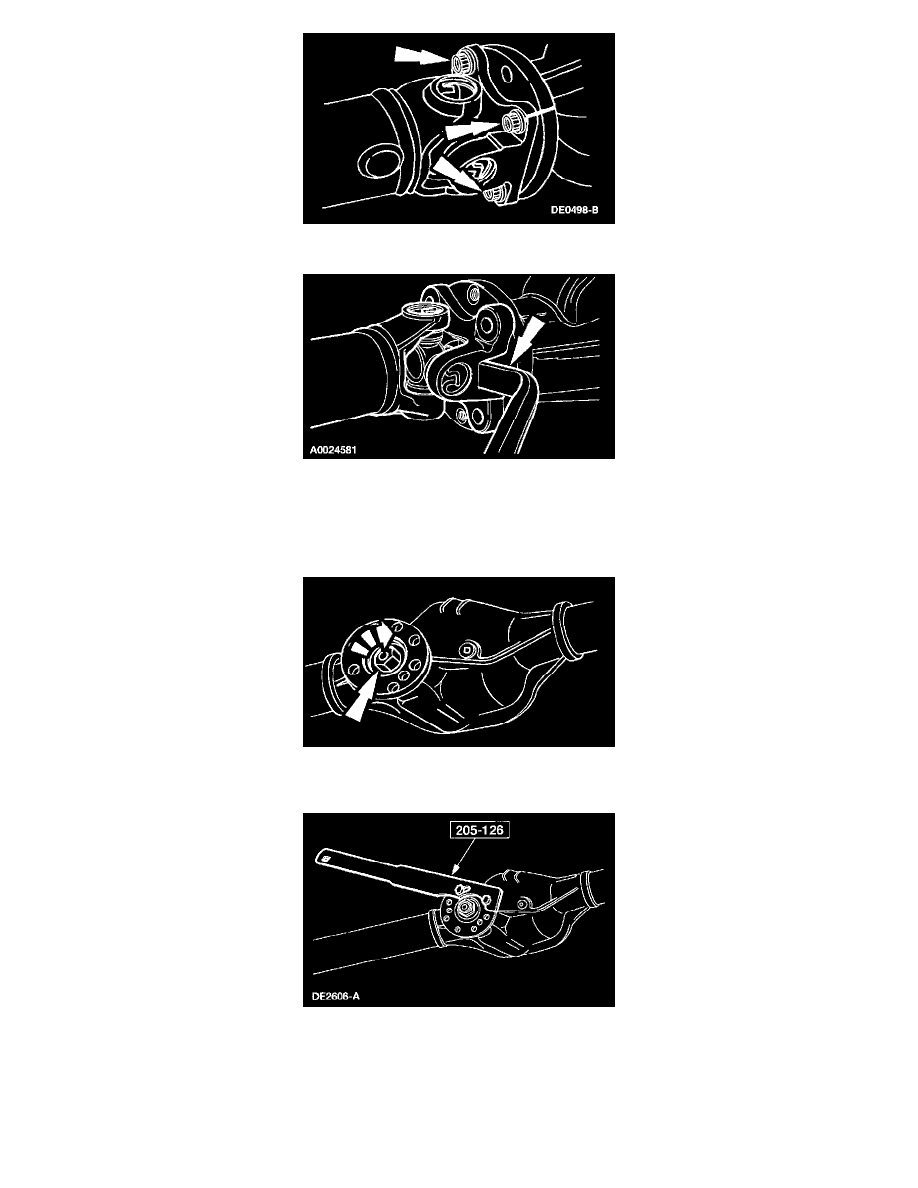 DE0498-B

A0024581

205-126

DE2606-A