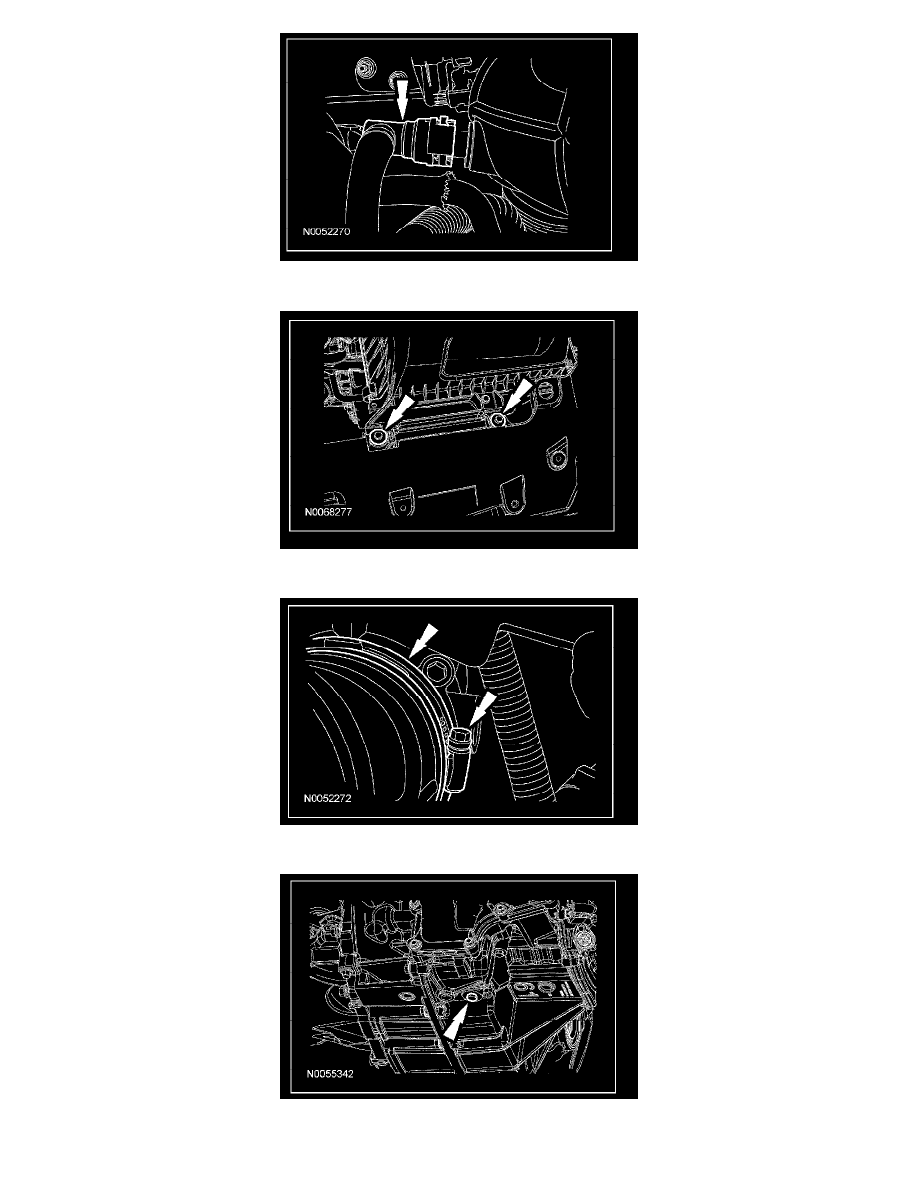 N0052270

N0068277

N0052272

N0055342