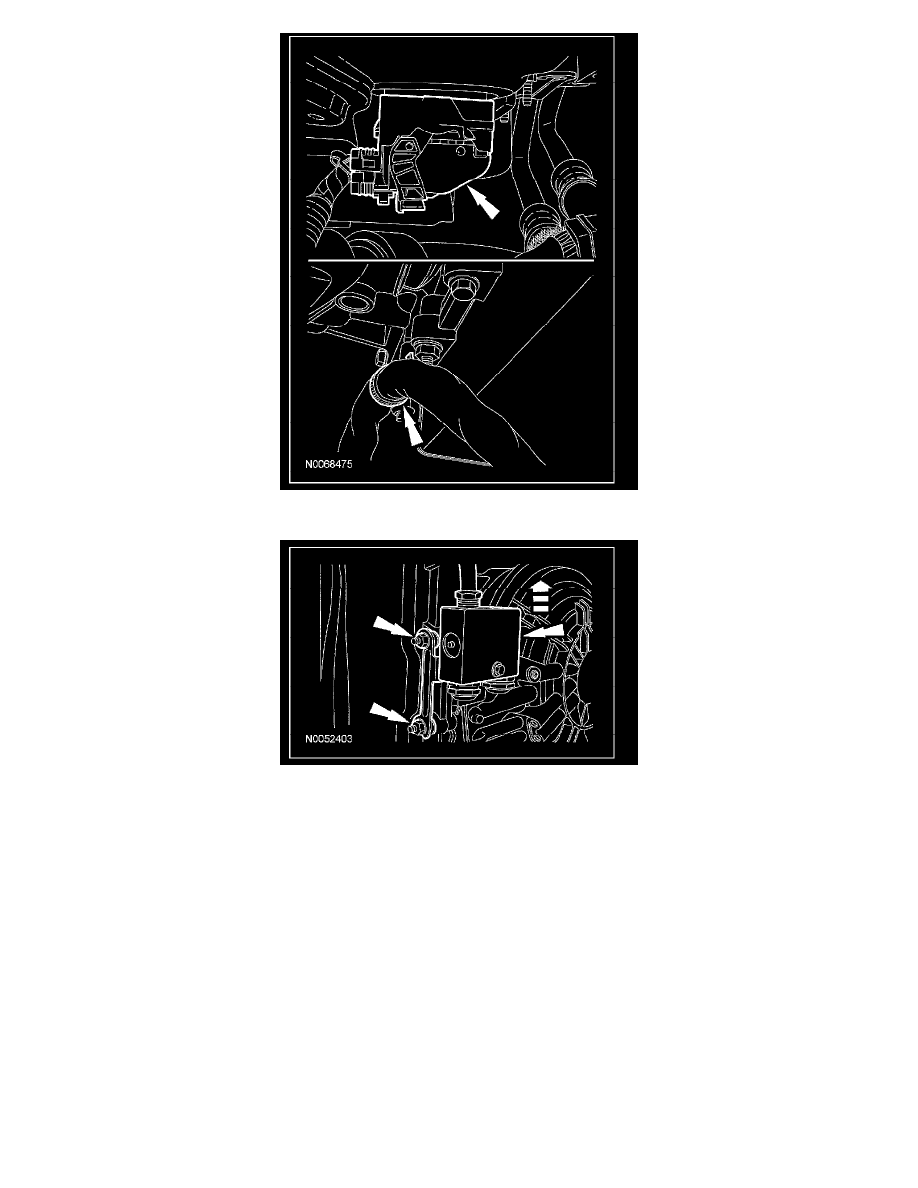 N0068475

N0052403