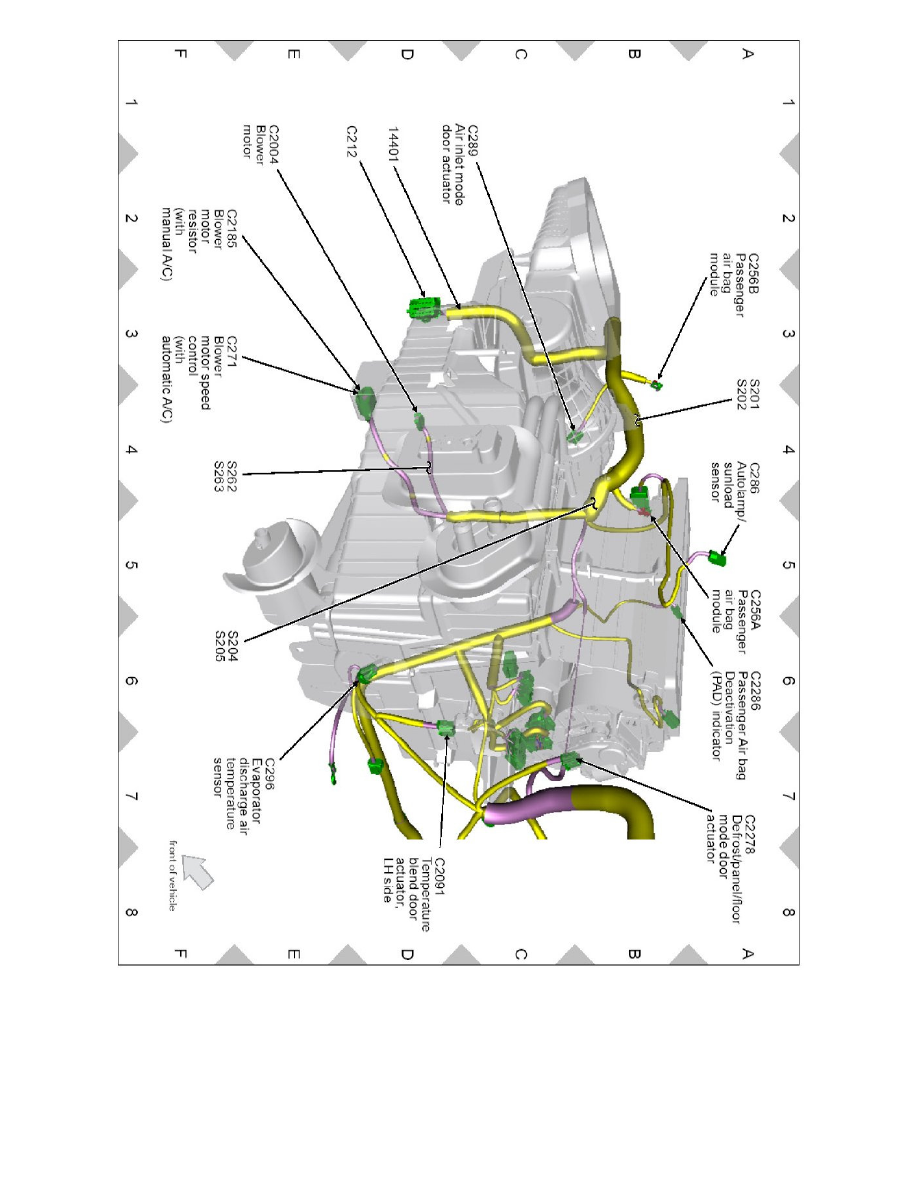 A
B
C
D
E
F

1
2
3
4
5
6
7
8

C256B Passenger air bag module

S201 S202

C286 Autolamp/ sunload sensor

C256A Passenger air bag module

C2286 Passenger Air bag Deactivation (PAD) indicator

C2278 Defrost/panel/floor mode door actuator

C289 Air inlet mode door actuator

14401

C212

C2004 Blower motor

C2185 Blower motor resistor (with manual A/C)

C271 Blower motor speed control (with automatic A/C)

S262 S263

S204 S205

C296 Evaporator discharge air temperature sensor

C2091 Temperature blend door actuator, LH side

front of vehicle

1
2
3
4
5
6
7
8

A
B
C
D
E
F