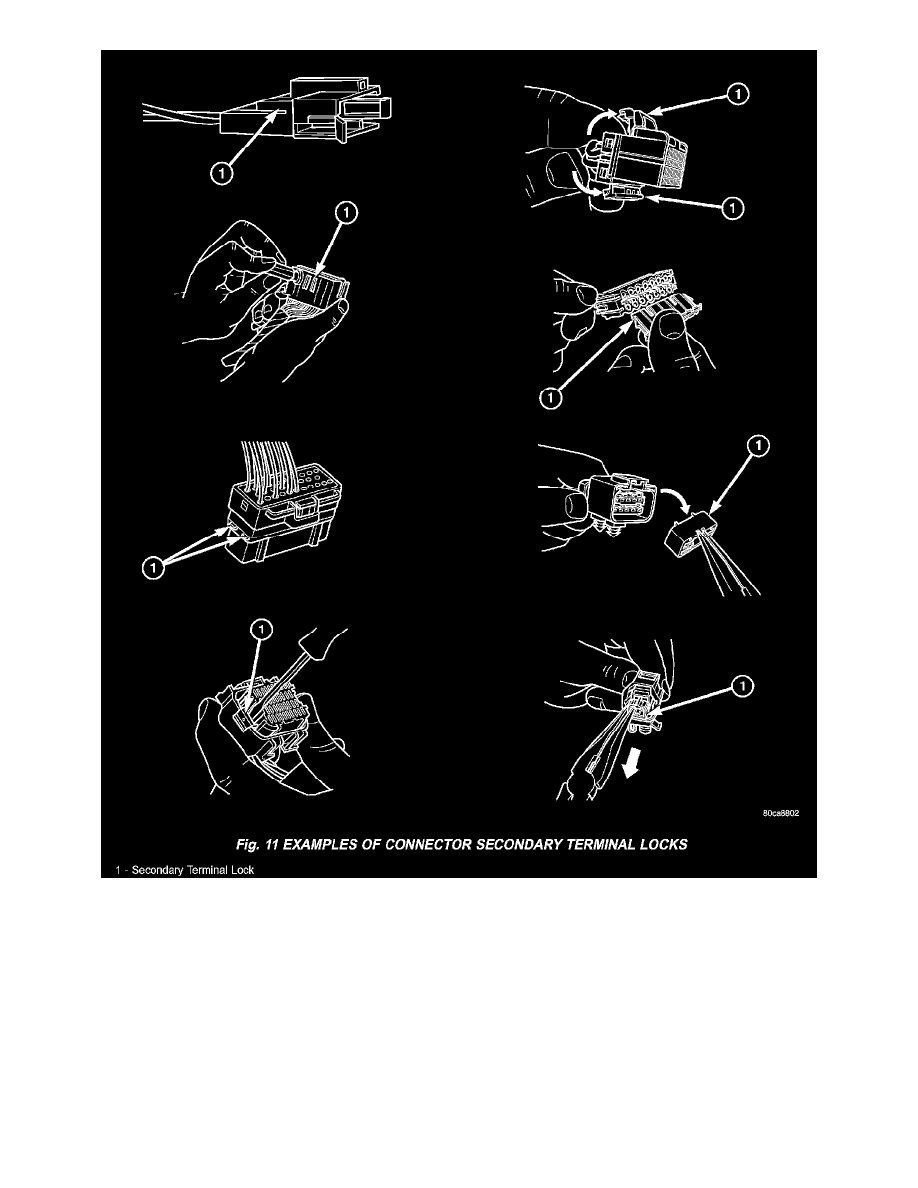 1

1

1

1

1

1

1

1

1

80ca8802

Fig. 11 EXAMPLES OF CONNECTOR SECONDARY TERMINAL LOCKS

1 - Secondary Terminal Lock