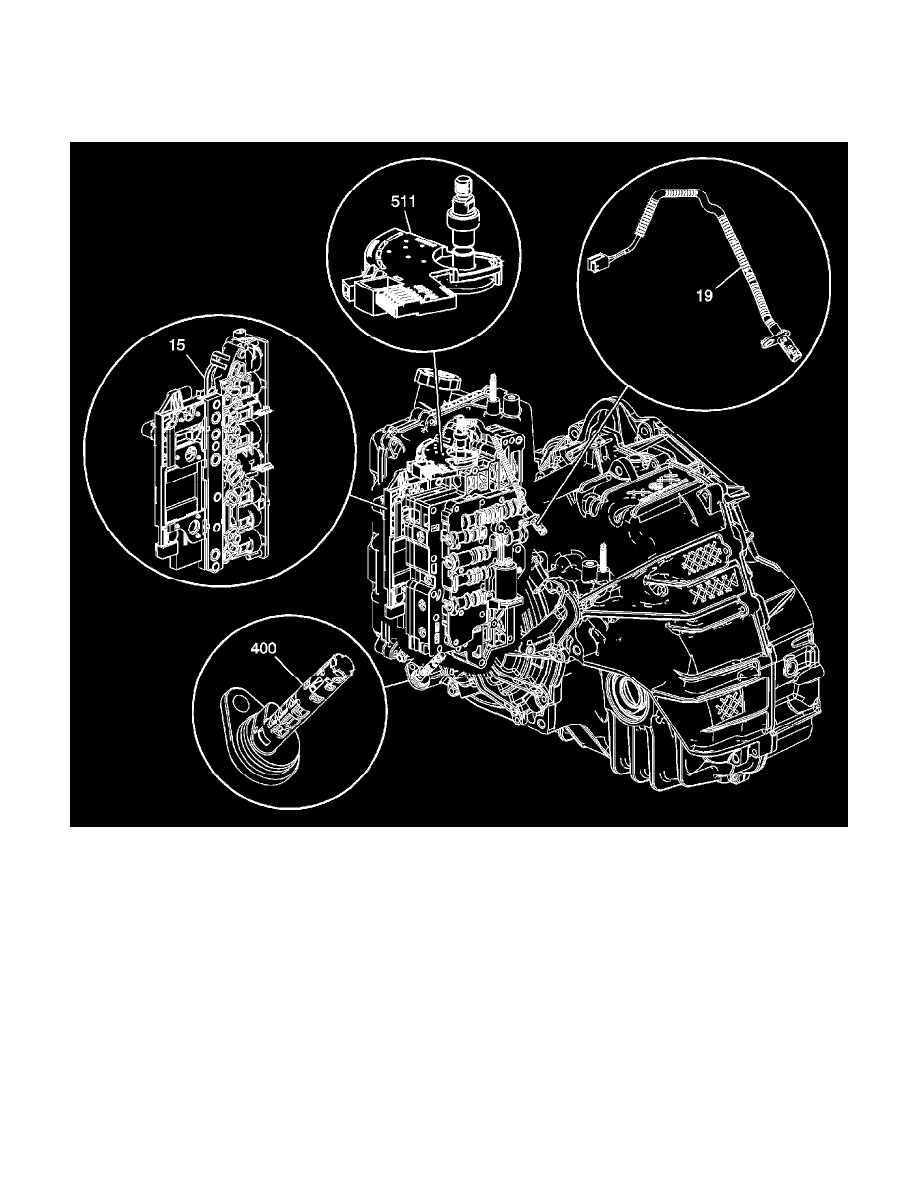 511

19

15

400