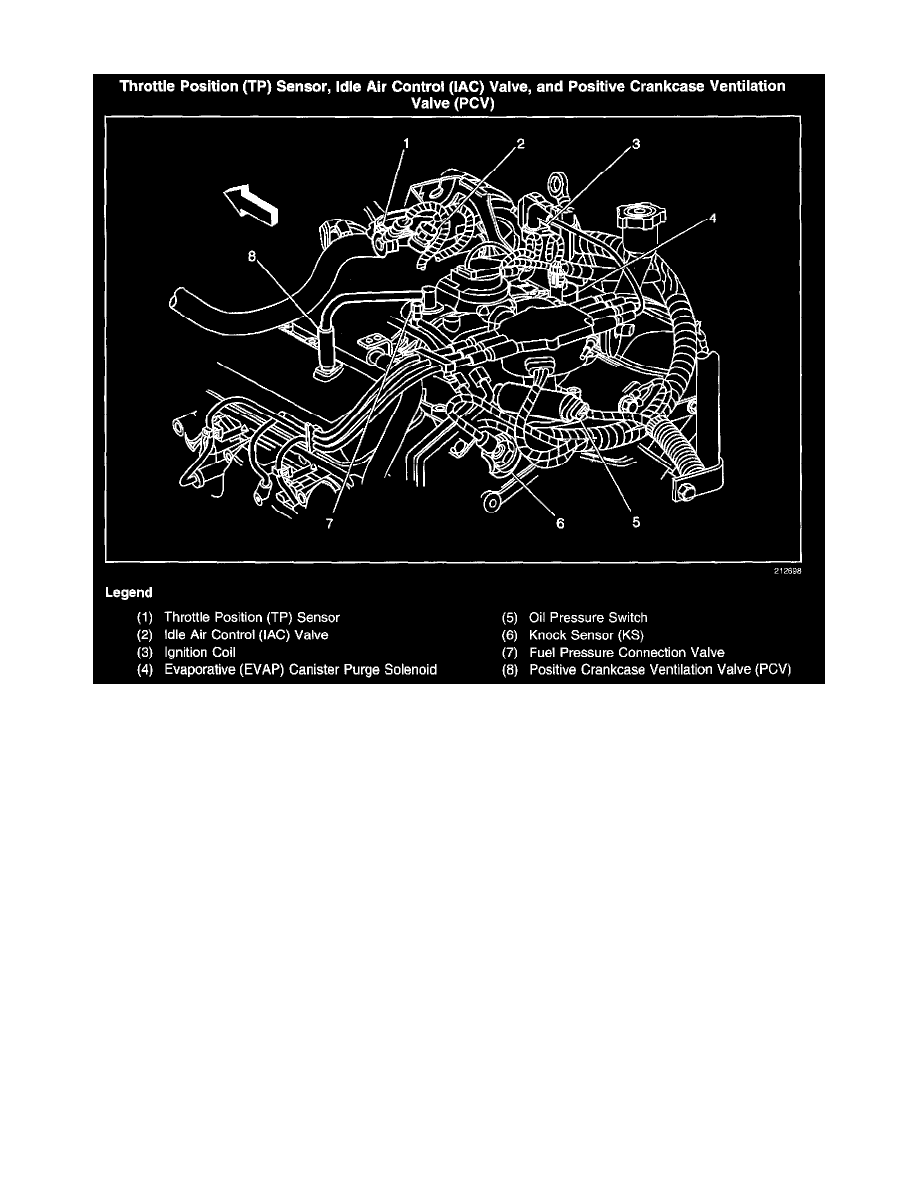 Throttle Position (TP) Sensor, Idle Air Control (IAC) Valve, and Positive Crankcase Ventilation Valve (PCV)

1
2
3
4
8
7
6
5

212698

Legend

(1) Throttle Position (TP) Sensor
(2) Idle Air Control (IAC) Valve
(3) Ignition Coil
(4) Evaporative (EVAP) Canister Purge Solenoid

(5) Oil Pressure Switch
(6) Knock Sensor (KS)
(7) Fuel Pressure Connection Valve
(8) Positive Crankcase Ventilation Valve (PCV)