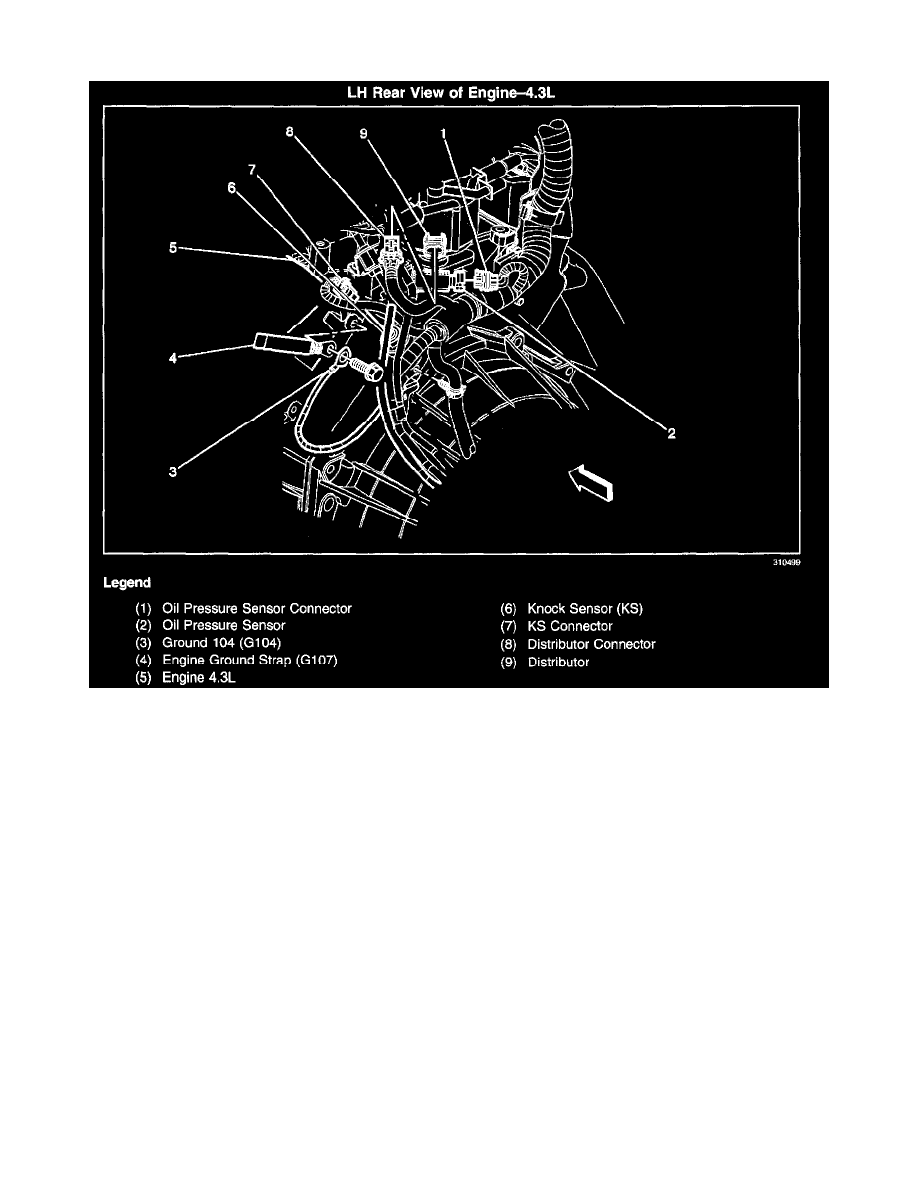 LH Rear View of Engine–4.3L

8
9
1
7
6
5
4
3
2

310499

Legend

(1) Oil Pressure Sensor Connector
(2) Oil Pressure Sensor
(3) Ground 104 (G104)
(4) Engine Ground Strap (G107)
(5) Engine 4.3L
(6) Knock Sensor (KS)
(7) KS Connector
(8) Distributor Connector
(9) Distributor