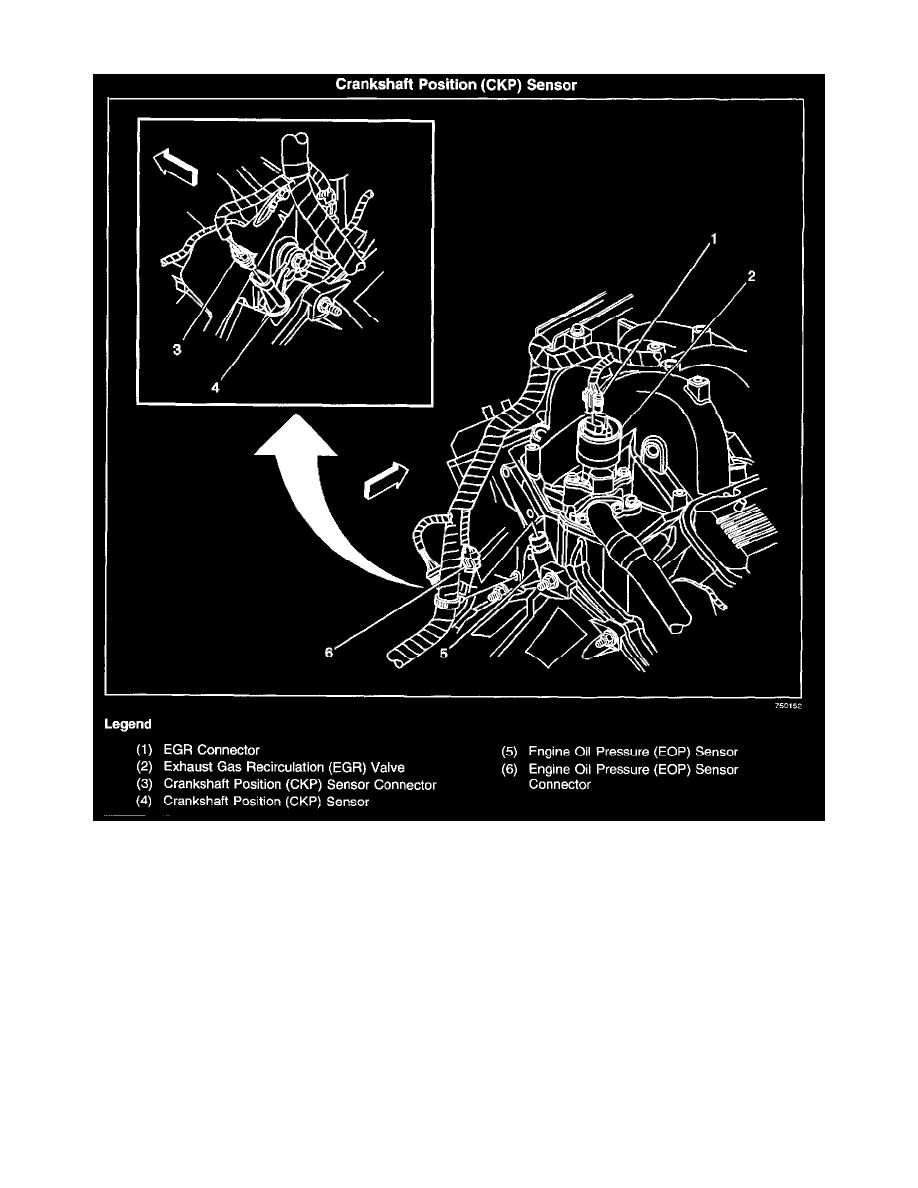 Crankshaft Position (CKP) Sensor

1
2
3
4
6
5

750152

Legend

(1) EGR Connector
(2) Exhaust Gas Recirculation (EGR) Valve
(3) Crankshaft Position (CKP) Sensor Connector
(4) Crankshaft Position (CKP) Sensor

(5) Fngine Oil Pressure (EOP) Sensor
(6) Engine Oil Pressure (EOP) Sensor Connector