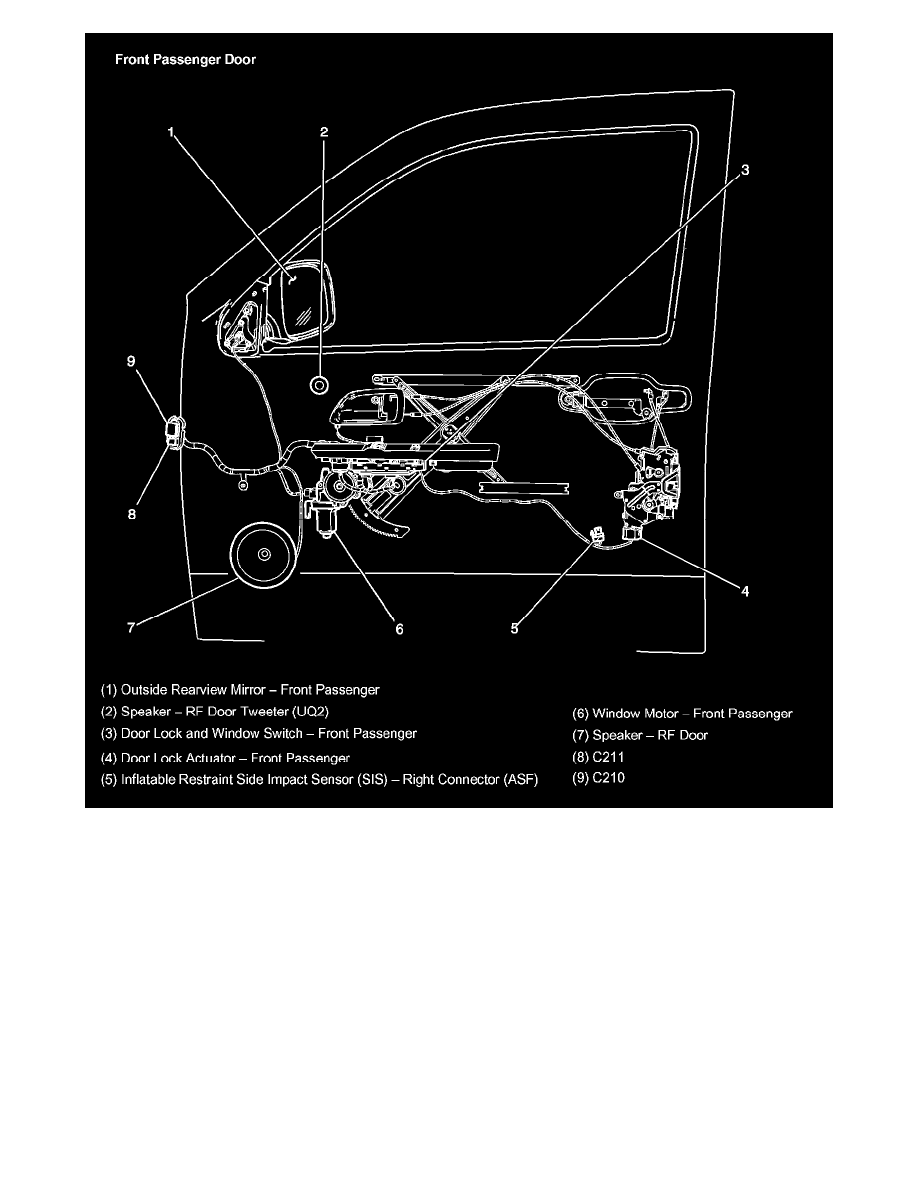 Front Passenger Door

1

2

3

9

8

7

6

5

4

(1) Outside Rearview Mirror – Front Passenger
(2) Speaker – RF Door Tweeter (UQ2)
(3) Door Lock and Window Switch – Front Passenger
(4) Door Lock Actuator – Front Passenger
(5) Inflatable Restraint Side Impact Sensor (SIS) – Right Connector (ASF)

(6) Window Motor – Front Passenger
(7) Speaker – RF Door
(8) C211
(9) C210