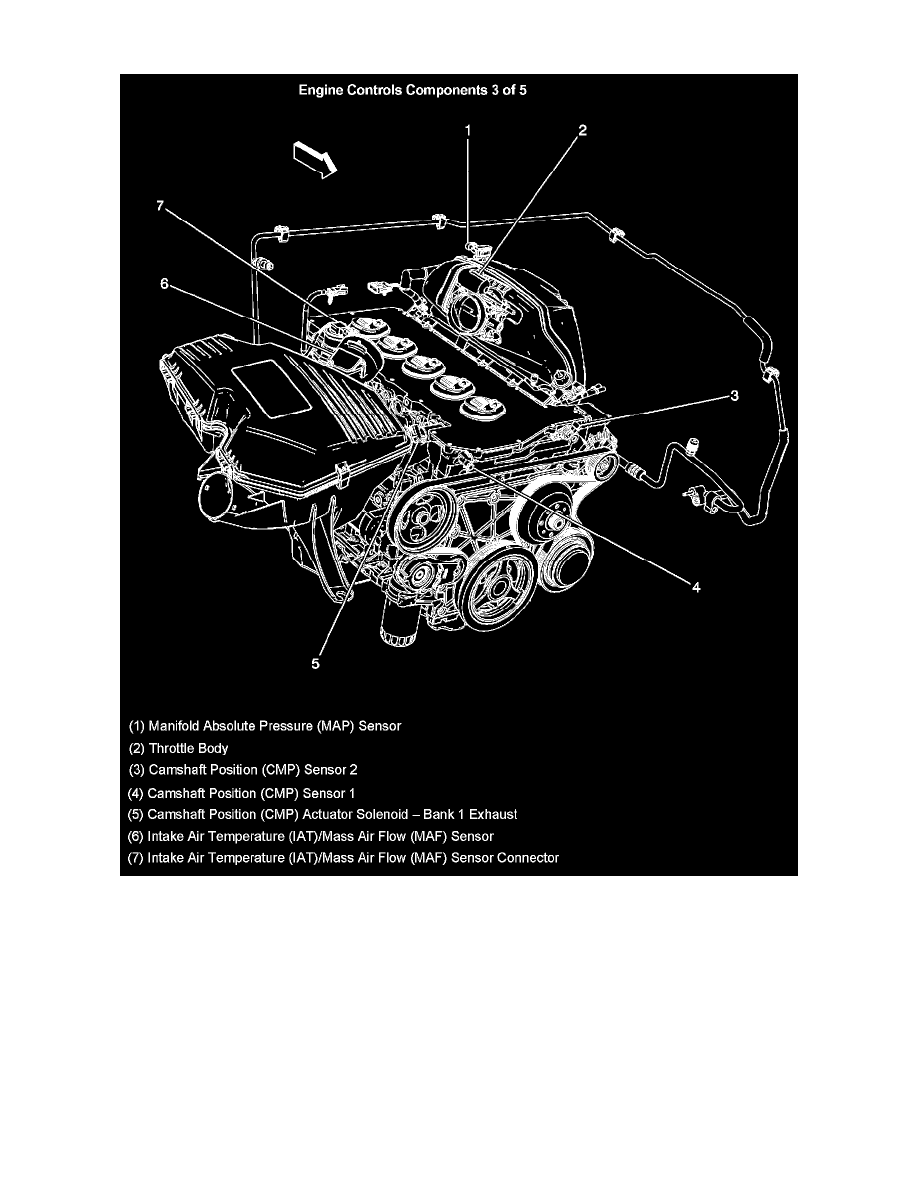 Engine Controls Components 3 of 5

1
2
7
6
3
4
5

(1) Manifold Absolute Pressure (MAP) Sensor
(2) Throttle Body
(3) Camshaft Position (CMP) Sensor 2
(4) Camshaft Position (CMP) Sensor 1
(5) Camshaft Position (CMP) Actuator Solenoid – Bank 1 Exhaust
(6) Intake Air Temperature (IAT)/Mass Air Flow (MAF) Sensor
(7) Intake Air Temperature (IAT)/Mass Air Flow (MAF) Sensor Connector