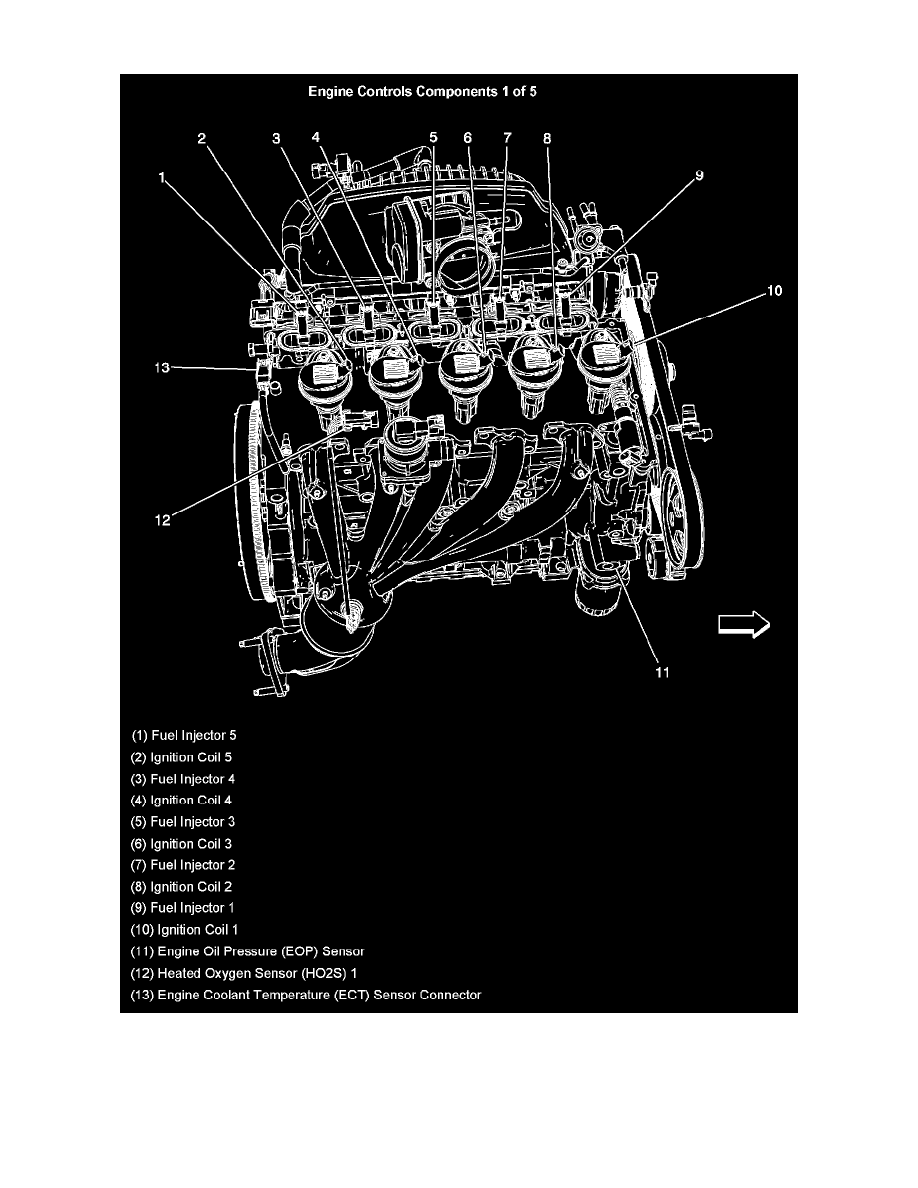 Engine Controls Components 1 of 5

2 3 4 5 6 7 8

1

9

10

13

12

11

(1) Fuel Injector 5
(2) Ignition Coil 5
(3) Fuel Injector 4
(4) Ignition Coil 4
(5) Fuel Injector 3
(6) Ignition Coil 3
(7) Fuel Injector 2
(8) Ignition Coil 2
(9) Fuel Injector 1
(10) Ignition Coil 1
(11) Engine Oil Pressure (EOP) Sensor
(12) Heated Oxygen Sensor (HO2S) 1
(13) Engine Coolant Temperature (ECT) Sensor Connector