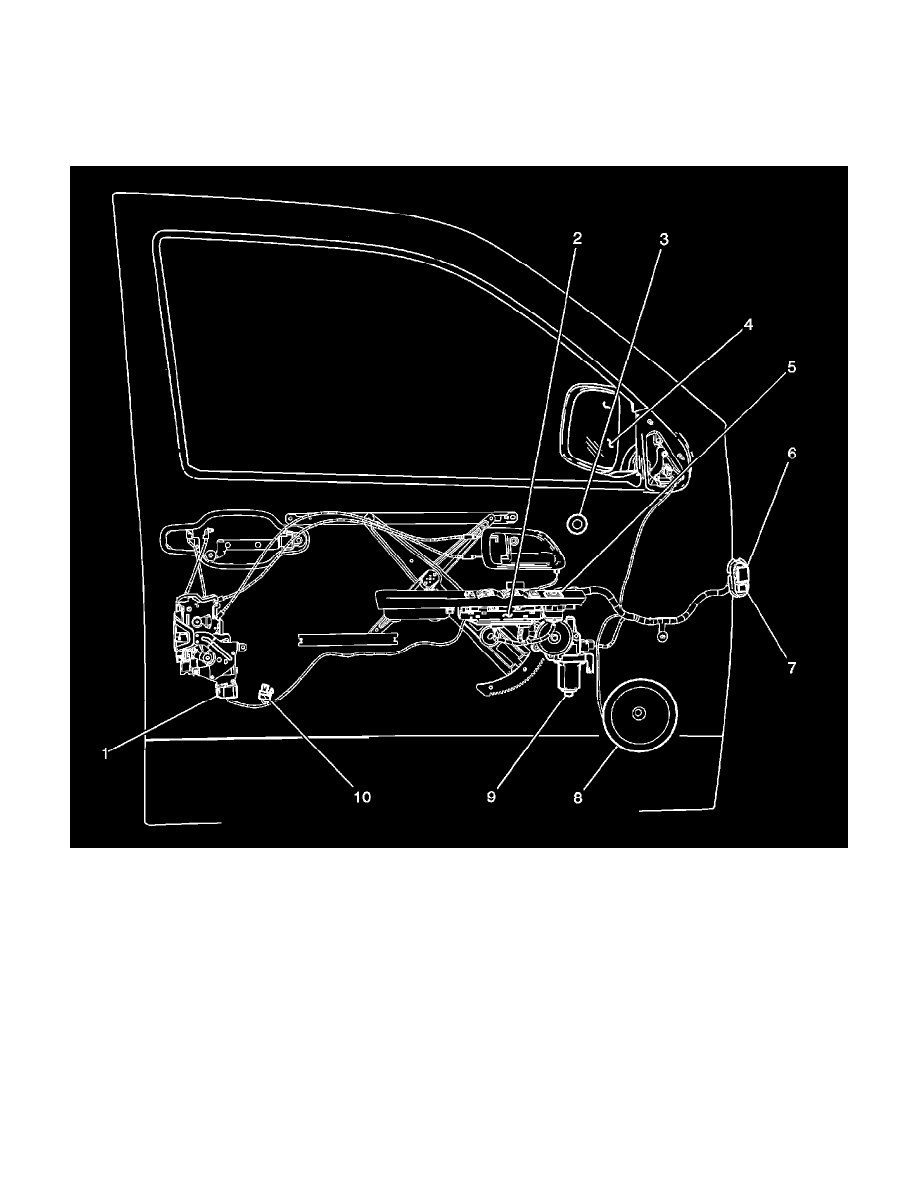 2
3
4
5
6
7
1
10
9
8