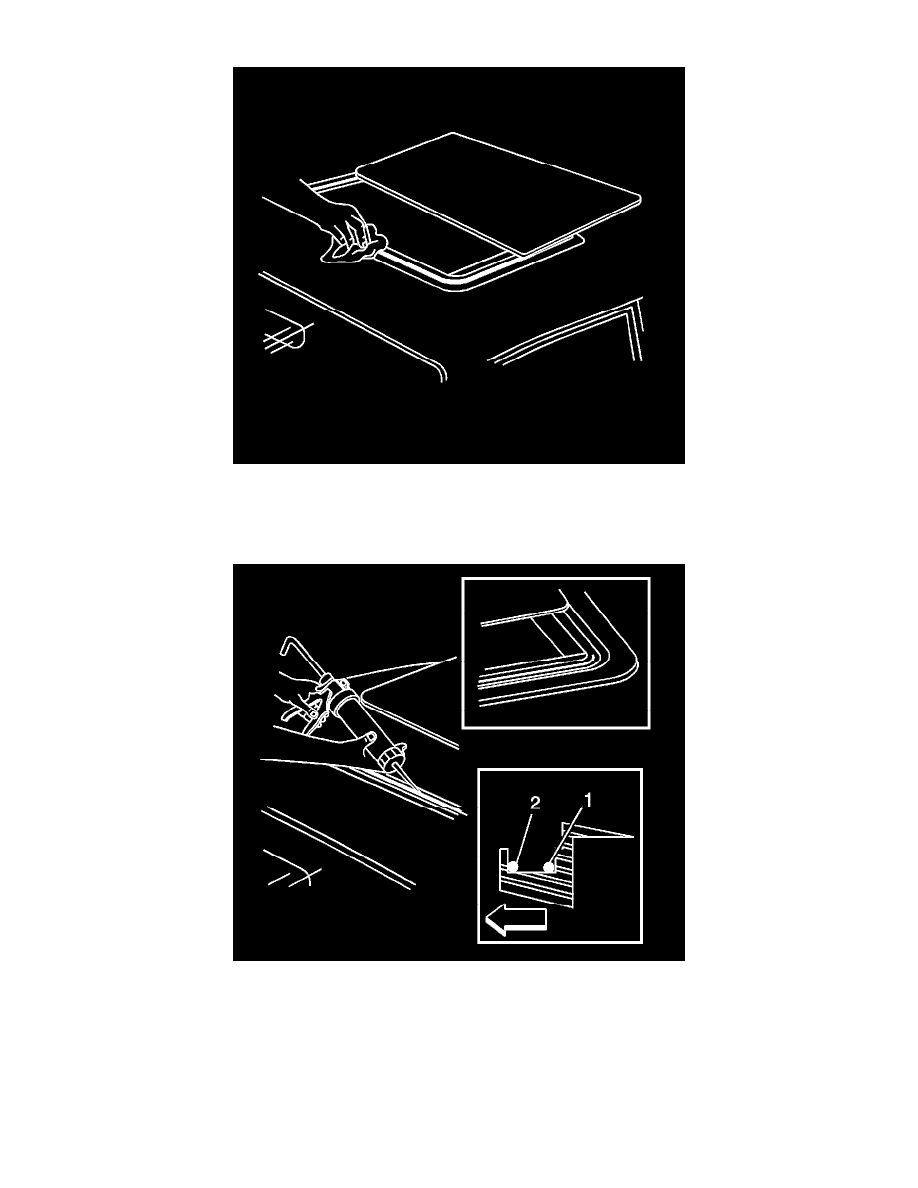 2
1