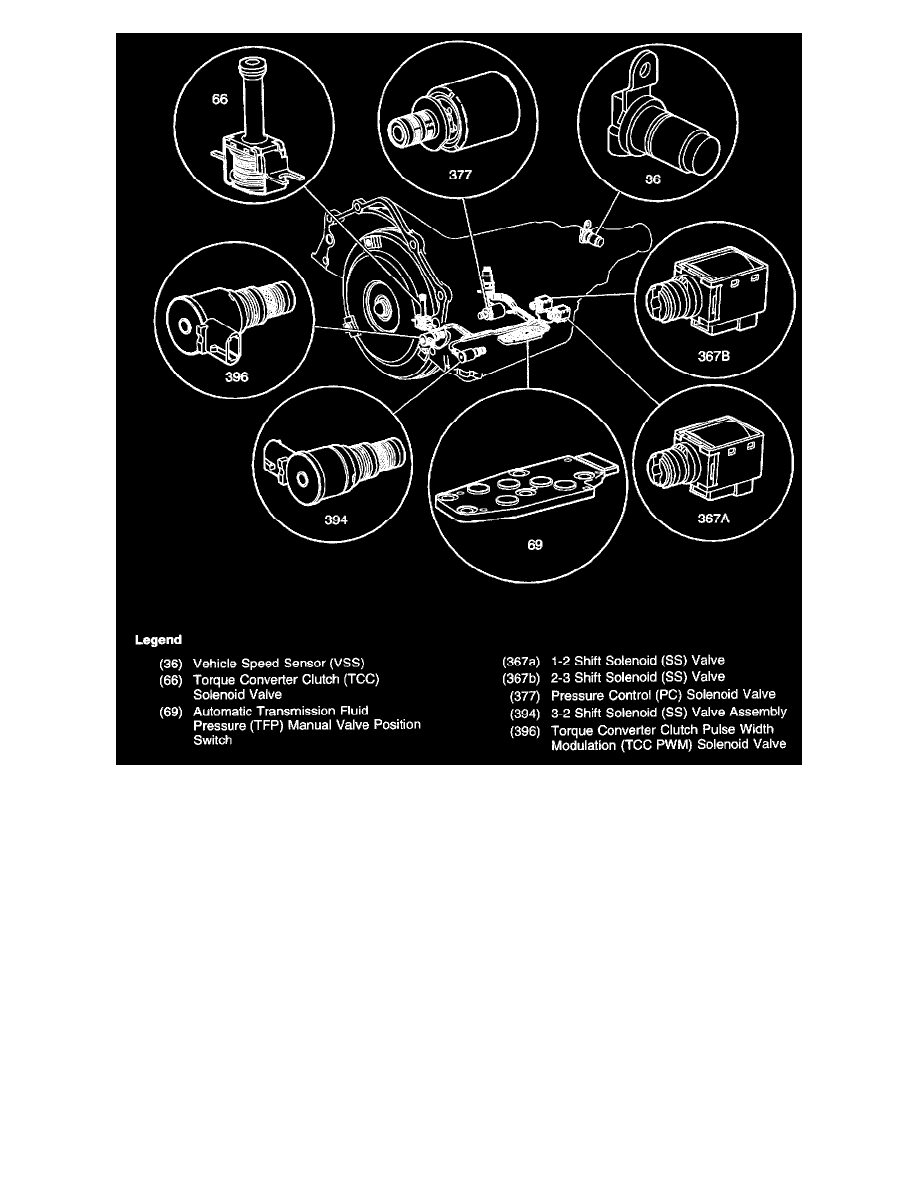 66

377

36

396

367B

394

69

367A

Legend

(36) Vehicle Speed Sensor (VSS)
(66) Torque Converter Clutch (TCC) Solenoid Valve
(69) Automatic Transmission Fluid Pressure (TFP) Manual Valve Position Switch

(367a) 1-2 Shift Solenoid (SS) Valve
(367b) 2-3 Shift Solenoid (SS) Valve
(377) Pressure Control (PC) Solenoid Valve
(394) 3-2 Shift Solenoid (SS) Valve Assembly
(396) Torque Converter Clutch Pulse Width Modulation (TCC PWM) Solenoid Valve