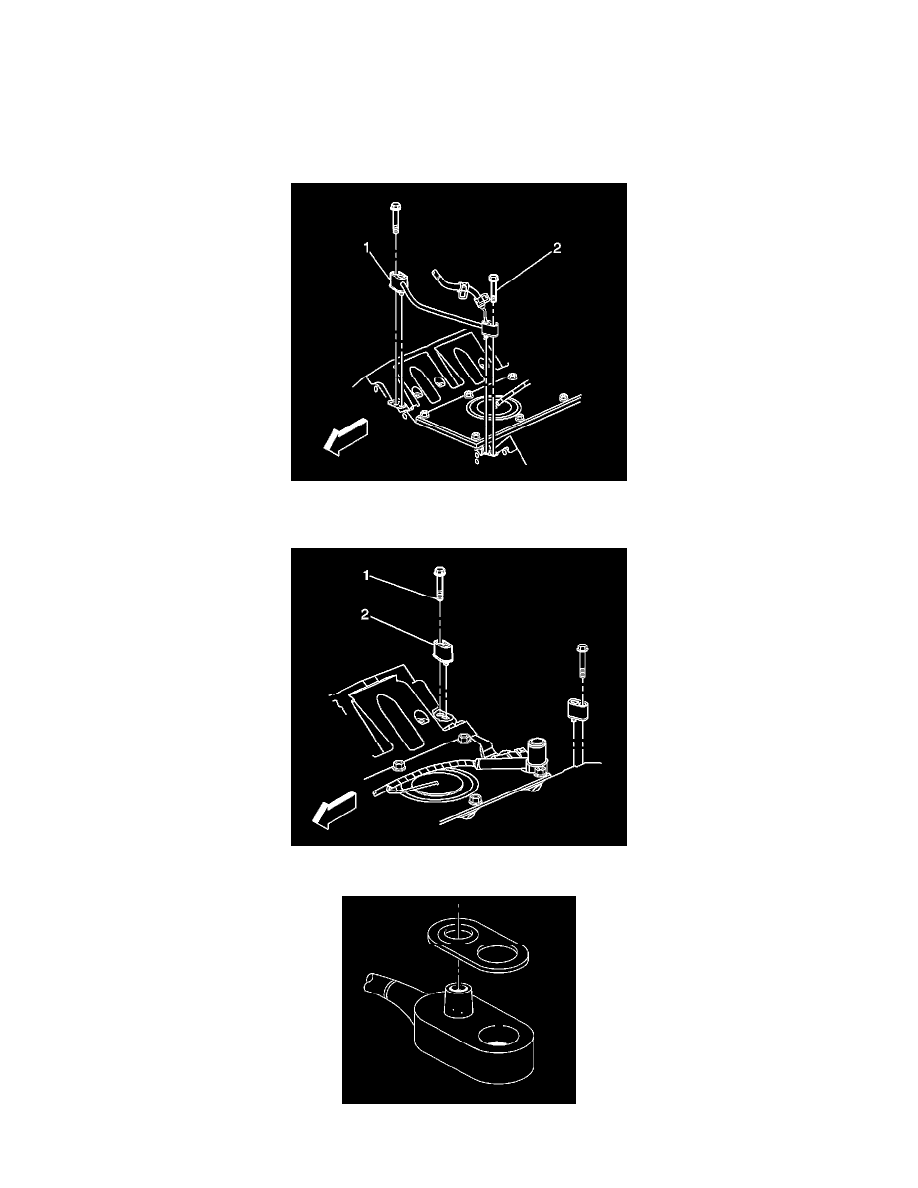 1

2

1

2