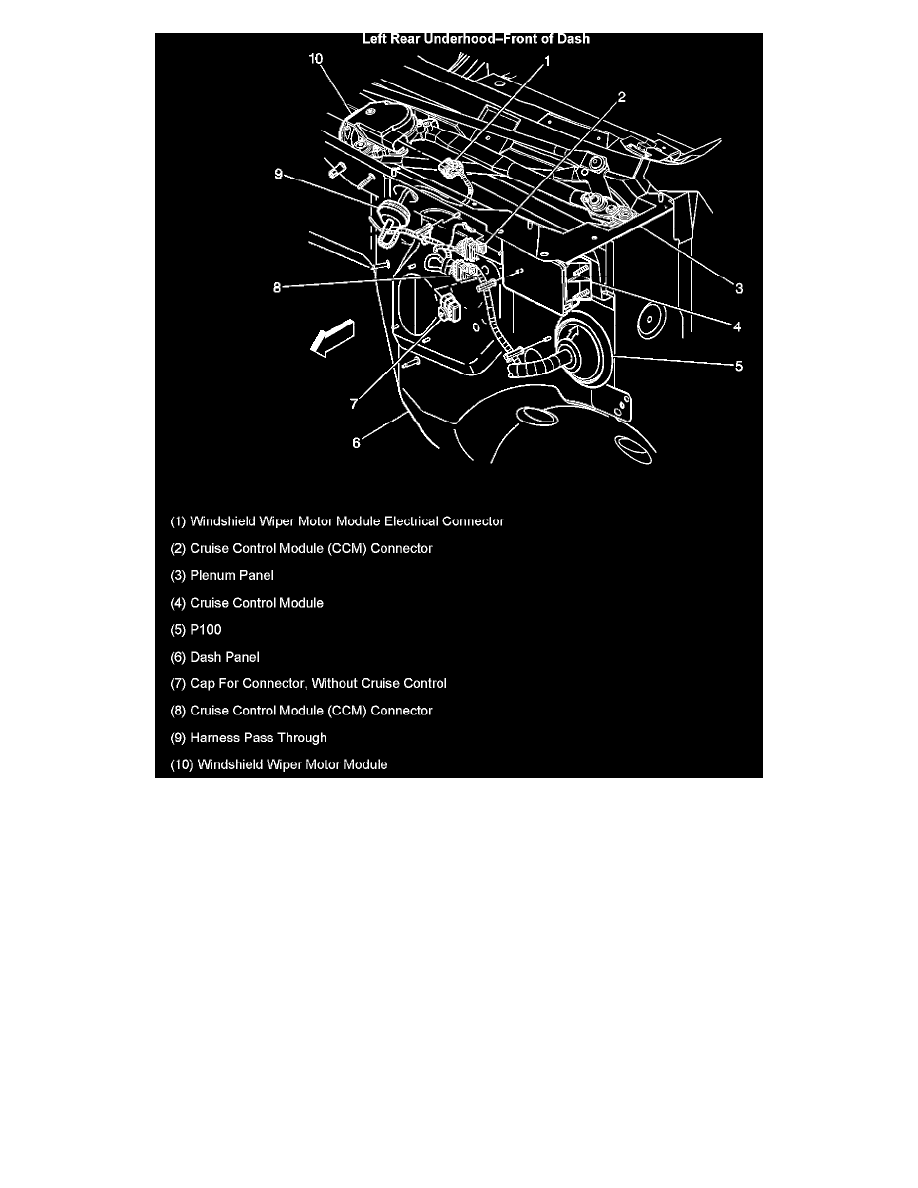 Left Rear Underhood–Front of Dash

10
1
2
9
3
8
4
5
7
6

(1) Windshield Wiper Motor Module Electrical Connector

(2) Cruise Control Module (CCM) Connector

(3) Plenum Panel

(4) Cruise Control Module

(5) P100

(6) Dash Panel

(7) Cap For Connector, Without Cruise Control

(8) Cruise Control Module (CCM) Connector

(9) Harness Pass Through

(10) Windshield Wiper Motor Module