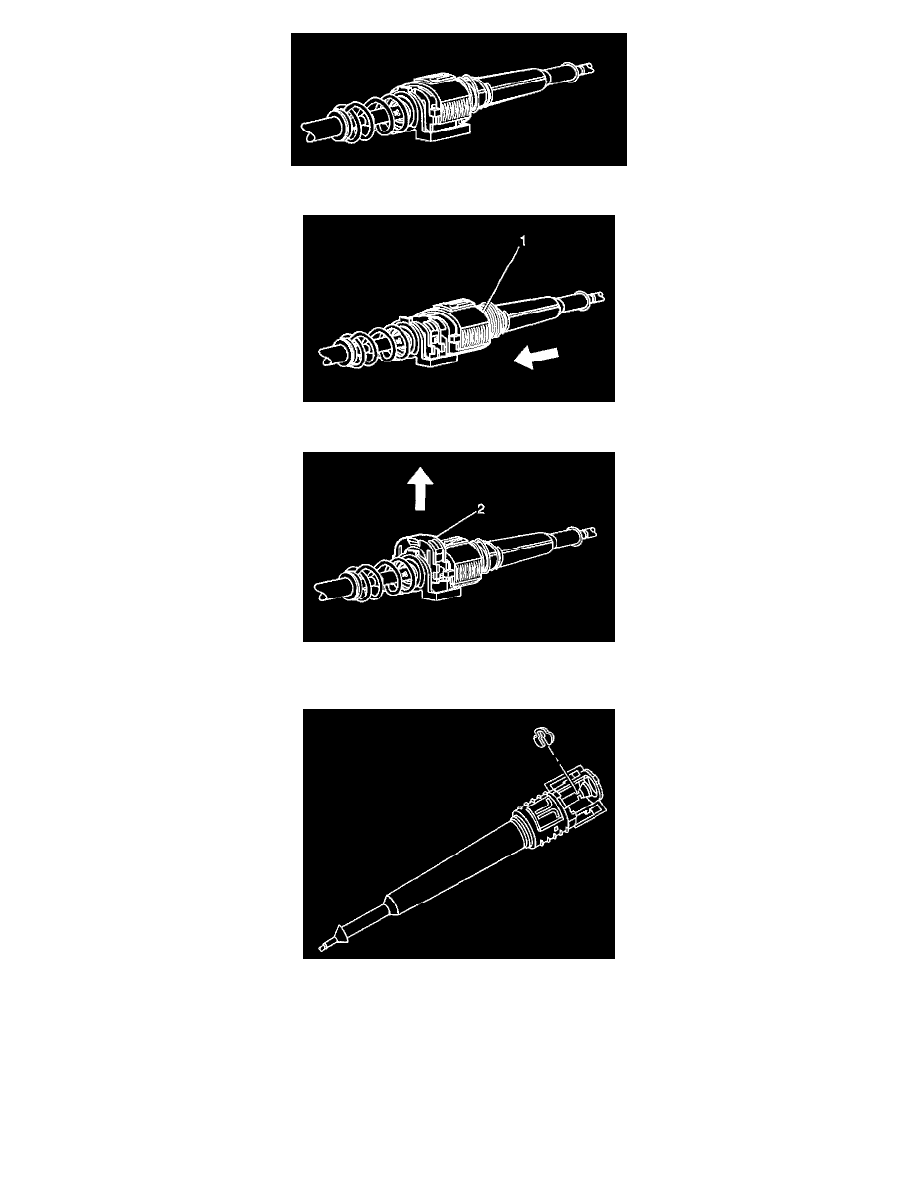 1

2