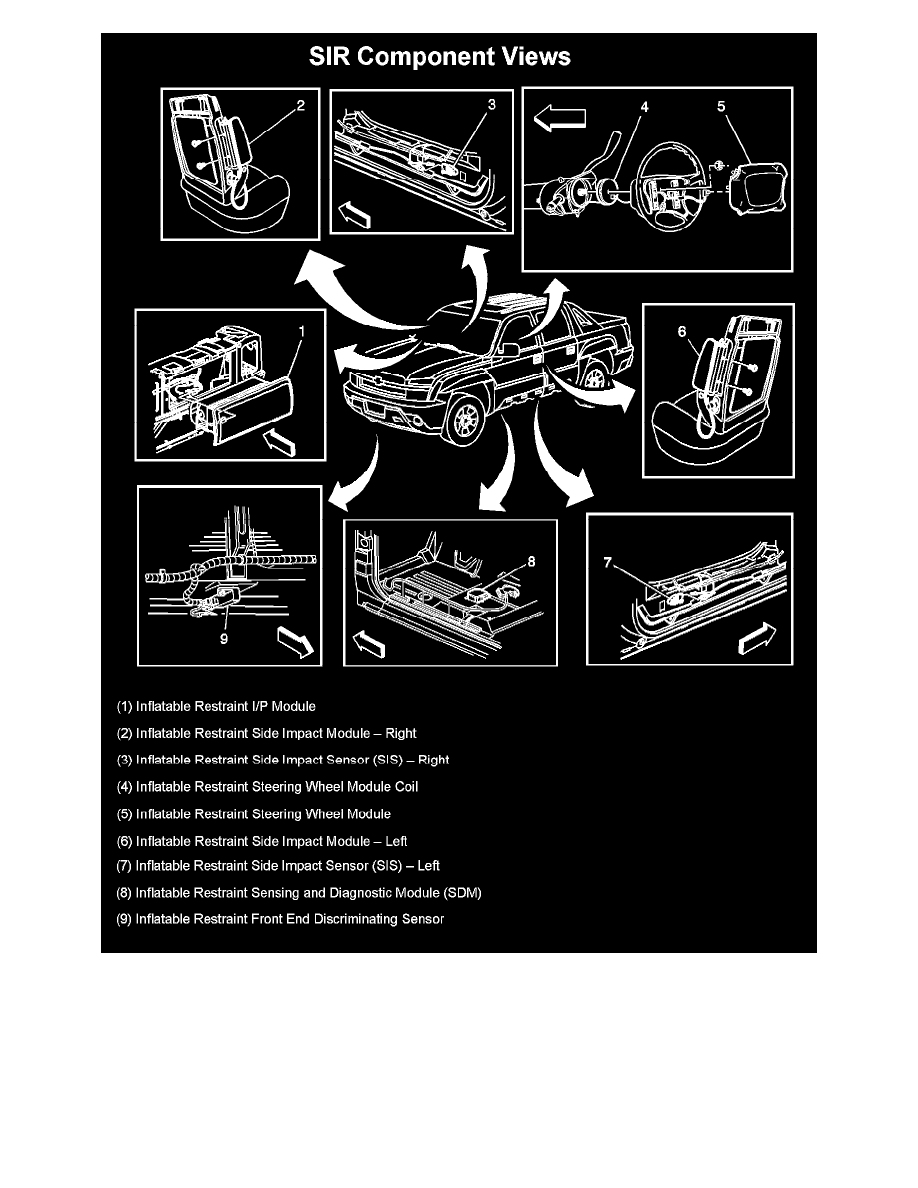 SIR Component Views

2

3

4

5

1

6

9

8

7

(1) Inflatable Restraint I/P Module

(2) Inflatable Restraint Side Impact Module – Right

(3) Inflatable Restraint Side Impact Sensor (SIS) – Right

(4) Inflatable Restraint Steering Wheel Module Coil

(5) Inflatable Restraint Steering Wheel Module

(6) Inflatable Restraint Side Impact Module – Left

(7) Inflatable Restraint Side Impact Sensor (SIS) – Left

(8) Inflatable Restraint Sensing and Diagnostic Module (SDM)

(9) Inflatable Restraint Front End Discriminating Sensor