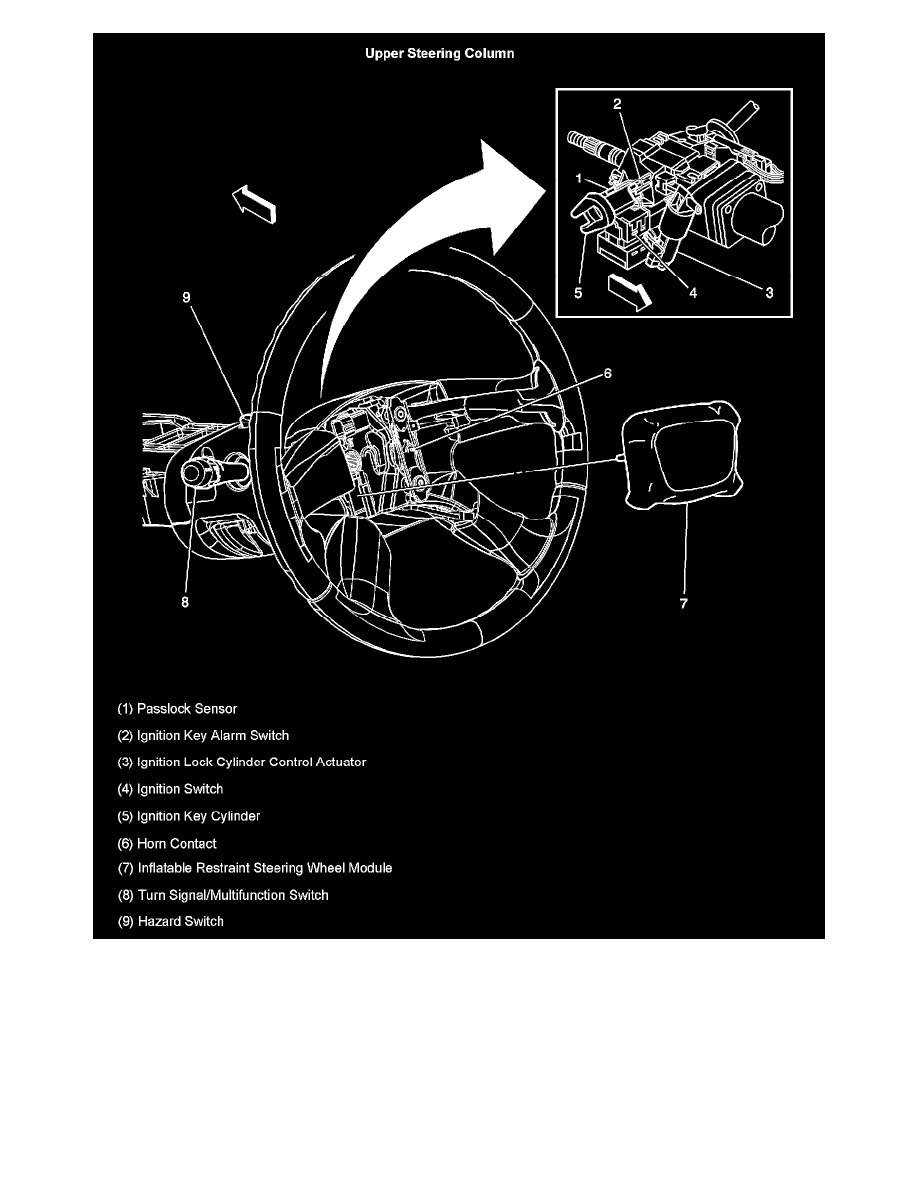 Upper Steering Column

2
1
5
4
3
9
6
8
7

(1) Passlock Sensor

(2) Ignition Key Alarm Switch

(3) Ignition Lock Cylinder Control Actuator

(4) Ignition Switch

(5) Ignition Key Cylinder

(6) Horn Contact

(7) Inflatable Restraint Steering Wheel Module

(8) Turn Signal/Multifunction Switch

(9) Hazard Switch