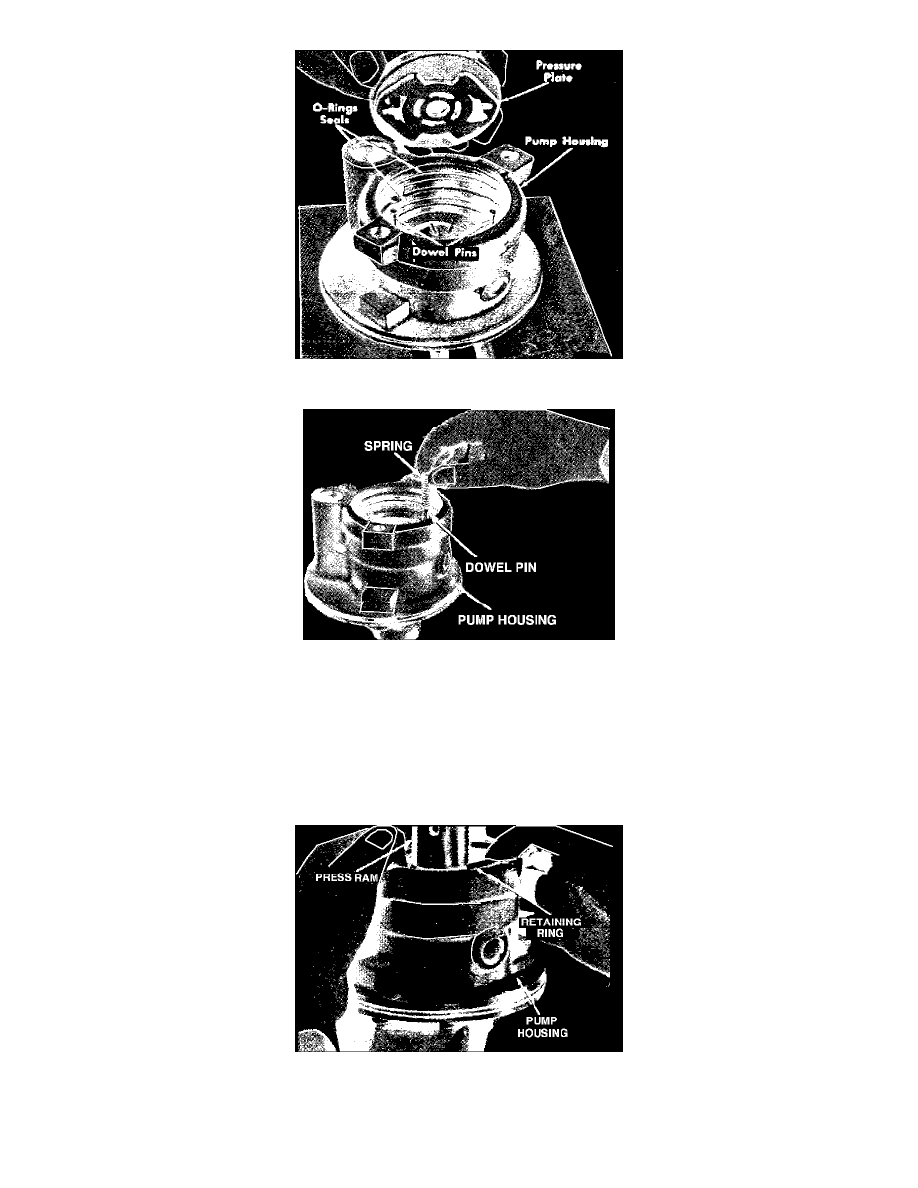 Pressure Plate
O-Rings Seals
Pump Housing
Dowel Pins

SPRING
DOWEL PIN
PUMP HOUSING

PRESS RAM
RETAINING RING
PUMP HOUSING