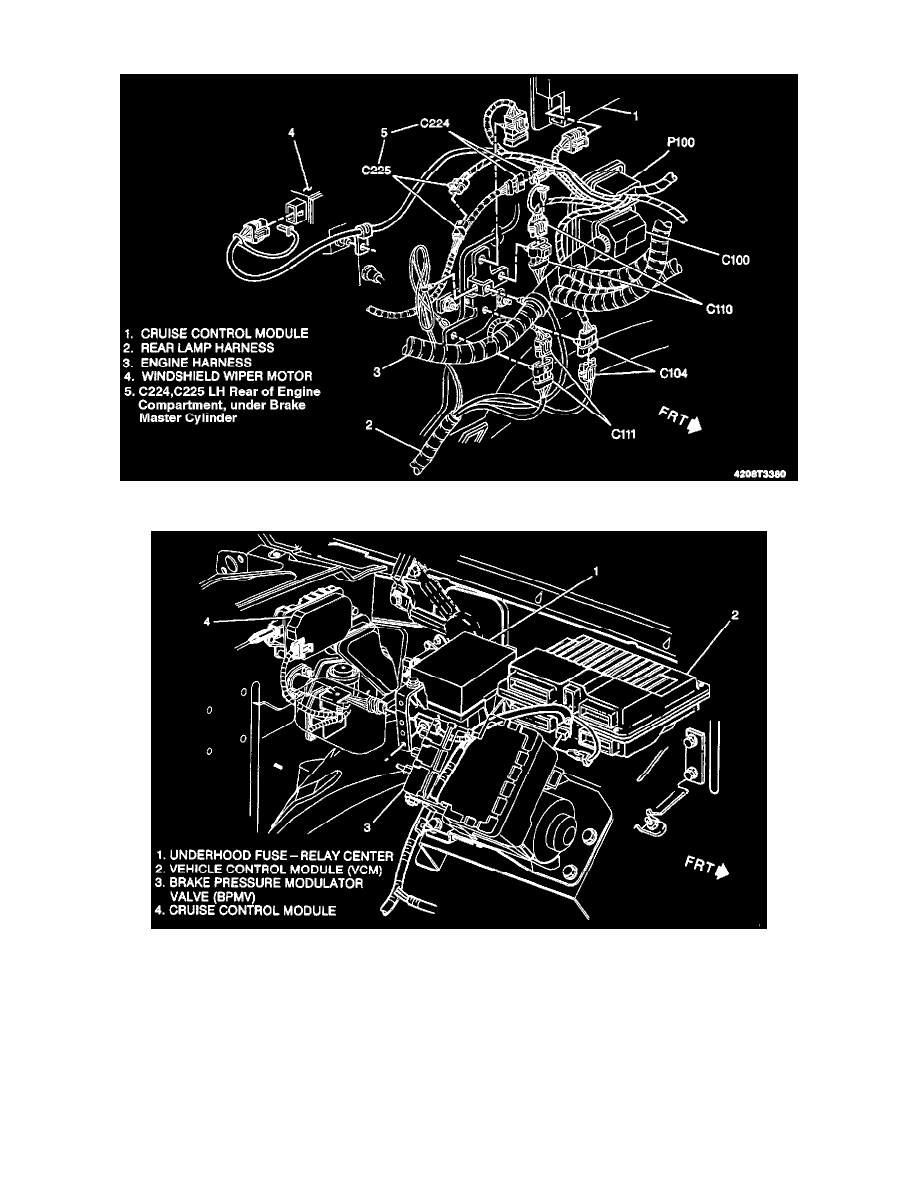 4
5
C224
C225
1
P100
C100
C110
C104
C111
3
2
FRT

1. CRUISE CONTROL MODULE
2. REAR LAMP HARNESS
3. ENGINE HARNESS
4. WINDSHIELD WIPER MOTOR
5. C224,C225 LH Rear of Engine Compartment, under Brake Master Cylinder

4208T3380

1
2
4
3
FRT

1. UNDERHOOD FUSE – RELAY CENTER
2. VEHICLE CONTROL MODULE (VCM)
3. BRAKE PRESSURE MODULATOR VALVE (BPMV)
4. CRUISE CONTROL MODULE